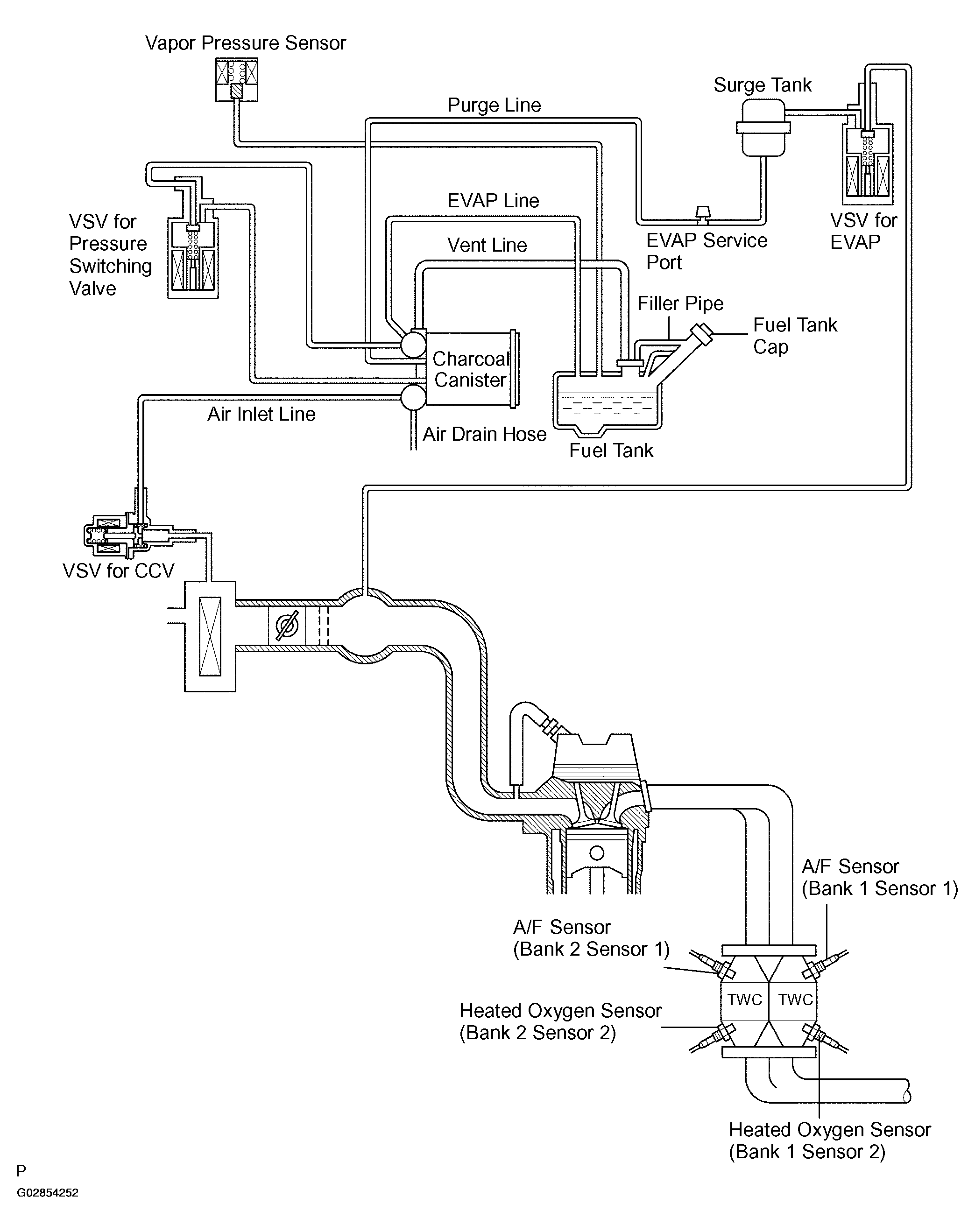 Vapor Pressure Sensor

Surge Tank

Purge Line

VSV for Pressure Switching Valve

EVAP Line

Vent Line

EVAP Service Port

VSV for EVAP

Filler Pipe

Fuel Tank Cap

Charcoal Canister

Air Inlet Line

Air Drain Hose

Fuel Tank

VSV for CCV

A/F Sensor (Bank 1 Sensor 1)

A/F Sensor (Bank 2 Sensor 1)

TWC

TWC

Heated Oxygen Sensor (Bank 2 Sensor 2)

Heated Oxygen Sensor (Bank 1 Sensor 2)

P

G02854252