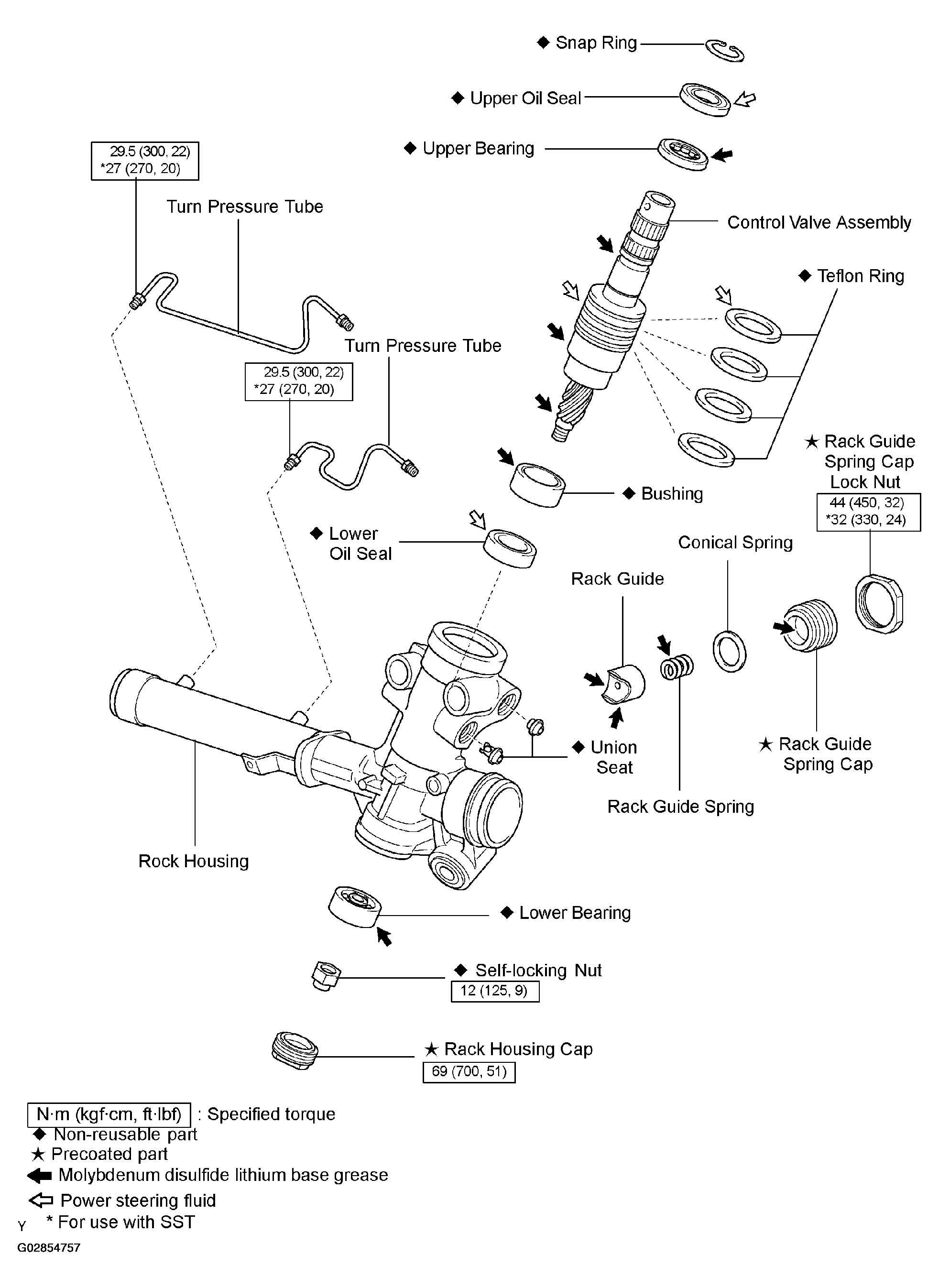 ◆ Snap Ring

◆ Upper Oil Seal

◆ Upper Bearing

29.5 (300, 22)
*27 (270, 20)

Turn Pressure Tube

Control Valve Assembly

◆ Teflon Ring

Turn Pressure Tube

29.5 (300, 22)
*27 (270, 20)

★ Rack Guide Spring Cap Lock Nut

44 (450, 32)
*32 (330, 24)

◆ Bushing

◆ Lower Oil Seal

Conical Spring

Rack Guide

◆ Union Seat

★ Rack Guide Spring Cap

Rack Guide Spring

Rock Housing

◆ Lower Bearing

◆ Self-locking Nut

12 (125, 9)

★ Rack Housing Cap

69 (700, 51)

N·m (kgf·cm, ft·lbf) : Specified torque
◆ Non-reusable part
★ Precoated part
Molybdenum disulfide lithium base grease
Power steering fluid
Y * For use with SST

G02854757