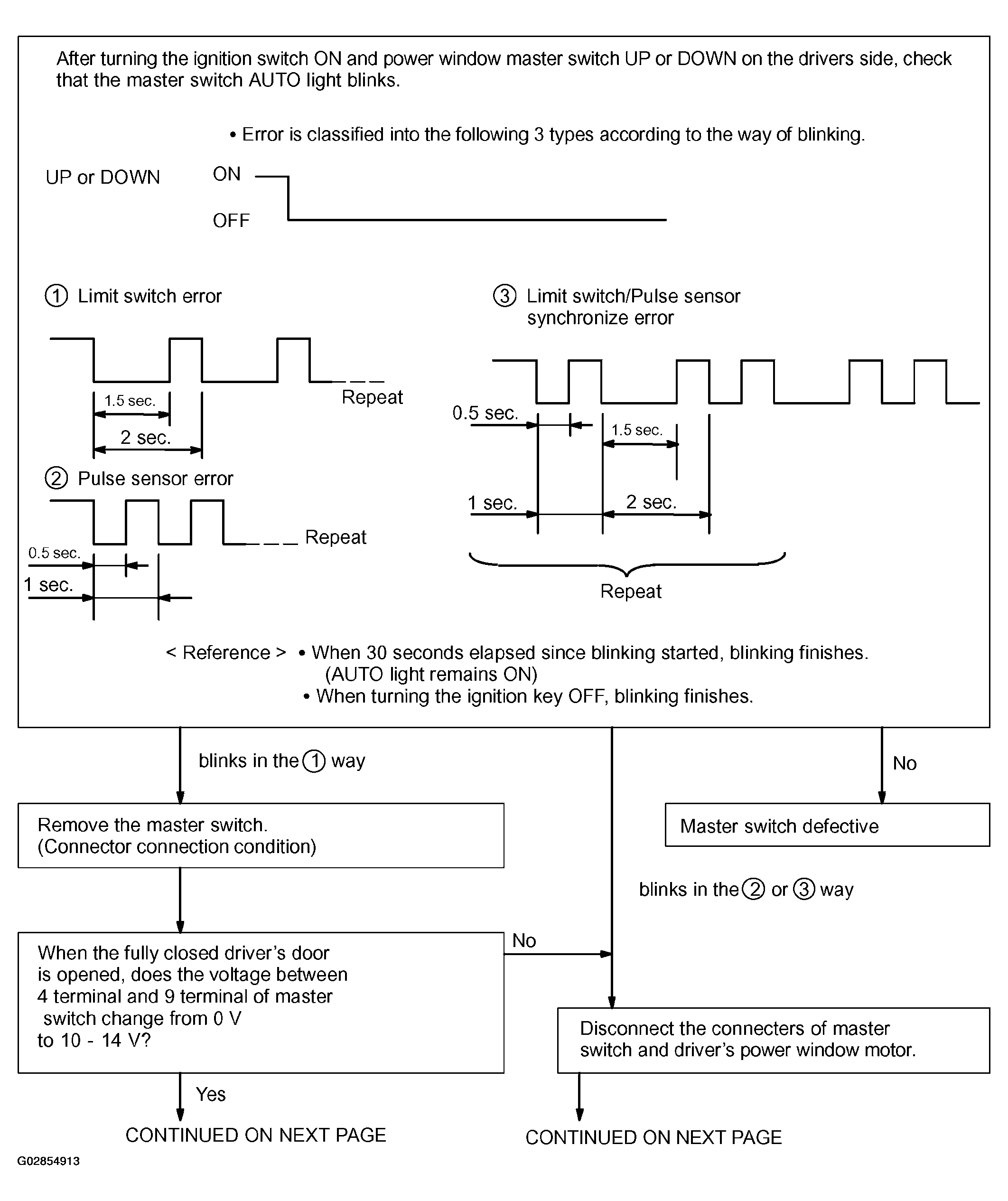 After turning the ignition switch ON and power window master switch UP or DOWN on the drivers side, check that the master switch AUTO light blinks.

• Error is classified into the following 3 types according to the way of blinking.

UP or DOWN

ON

OFF

① Limit switch error

1.5 sec.

2 sec.

Repeat

② Pulse sensor error

Repeat

0.5 sec.

1 sec.

③ Limit switch/Pulse sensor synchronize error

0.5 sec.

1.5 sec.

1 sec.

2 sec.

Repeat

< Reference > • When 30 seconds elapsed since blinking started, blinking finishes. (AUTO light remains ON)
• When turning the ignition key OFF, blinking finishes.

blinks in the ① way

No

Remove the master switch.
(Connector connection condition)

Master switch defective

blinks in the ② or ③ way

When the fully closed driver's door is opened, does the voltage between 4 terminal and 9 terminal of master switch change from 0 V to 10 - 14 V?

No

Disconnect the connecters of master switch and driver's power window motor.

Yes

CONTINUED ON NEXT PAGE

CONTINUED ON NEXT PAGE

G02854913