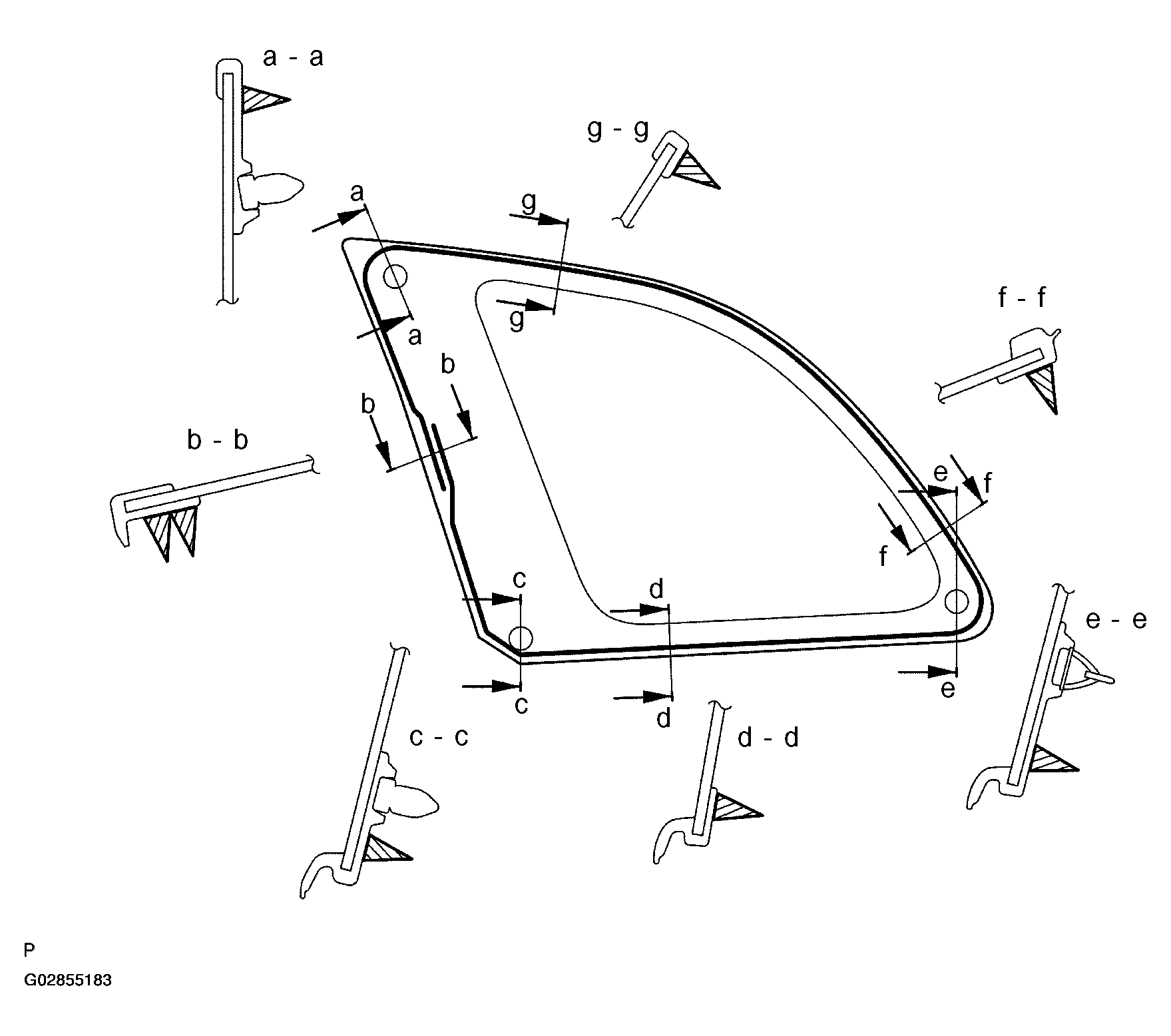 a - a

g - g

a

g

g

a

f - f

b

b

b - b

e

f

f

c

d

e - e

c

d

e

c - c

d - d

P

G02855183