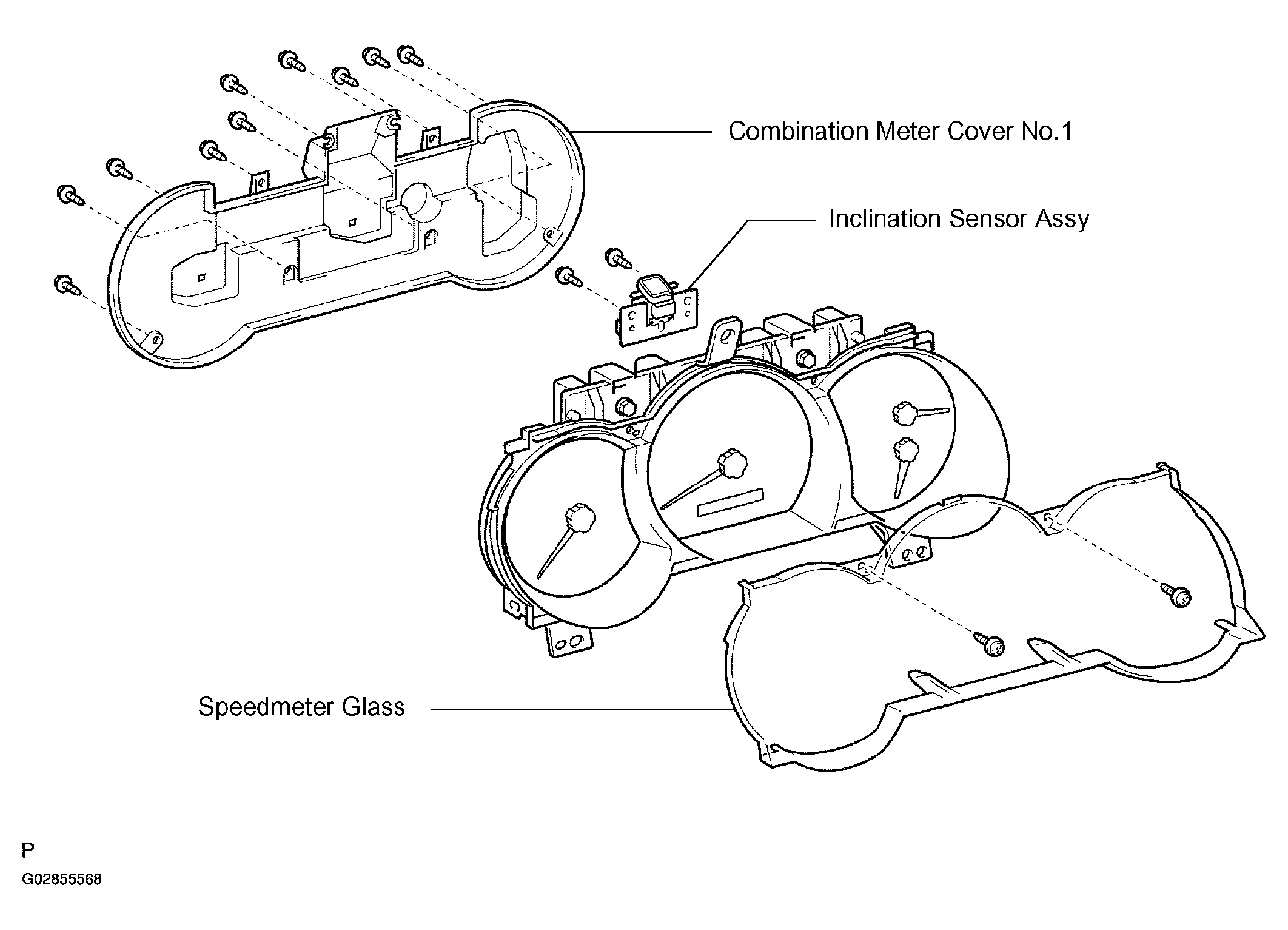 Combination Meter Cover No.1

Inclination Sensor Assy

Speedmeter Glass

P

G02855568