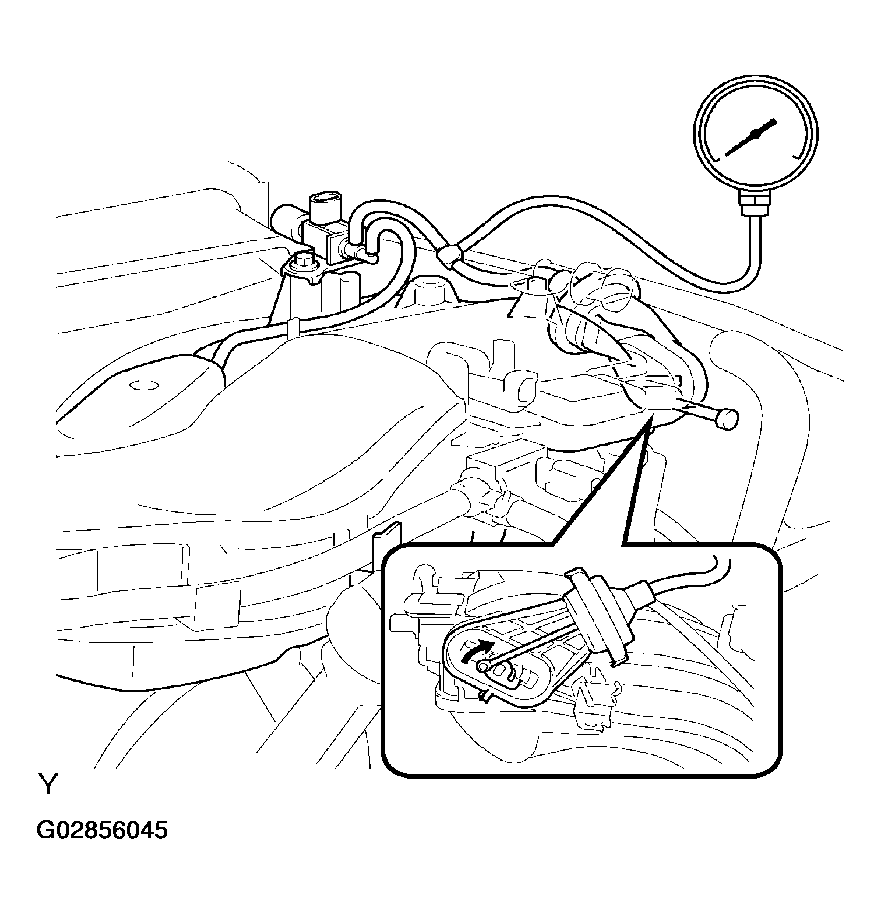 Y

G02856045