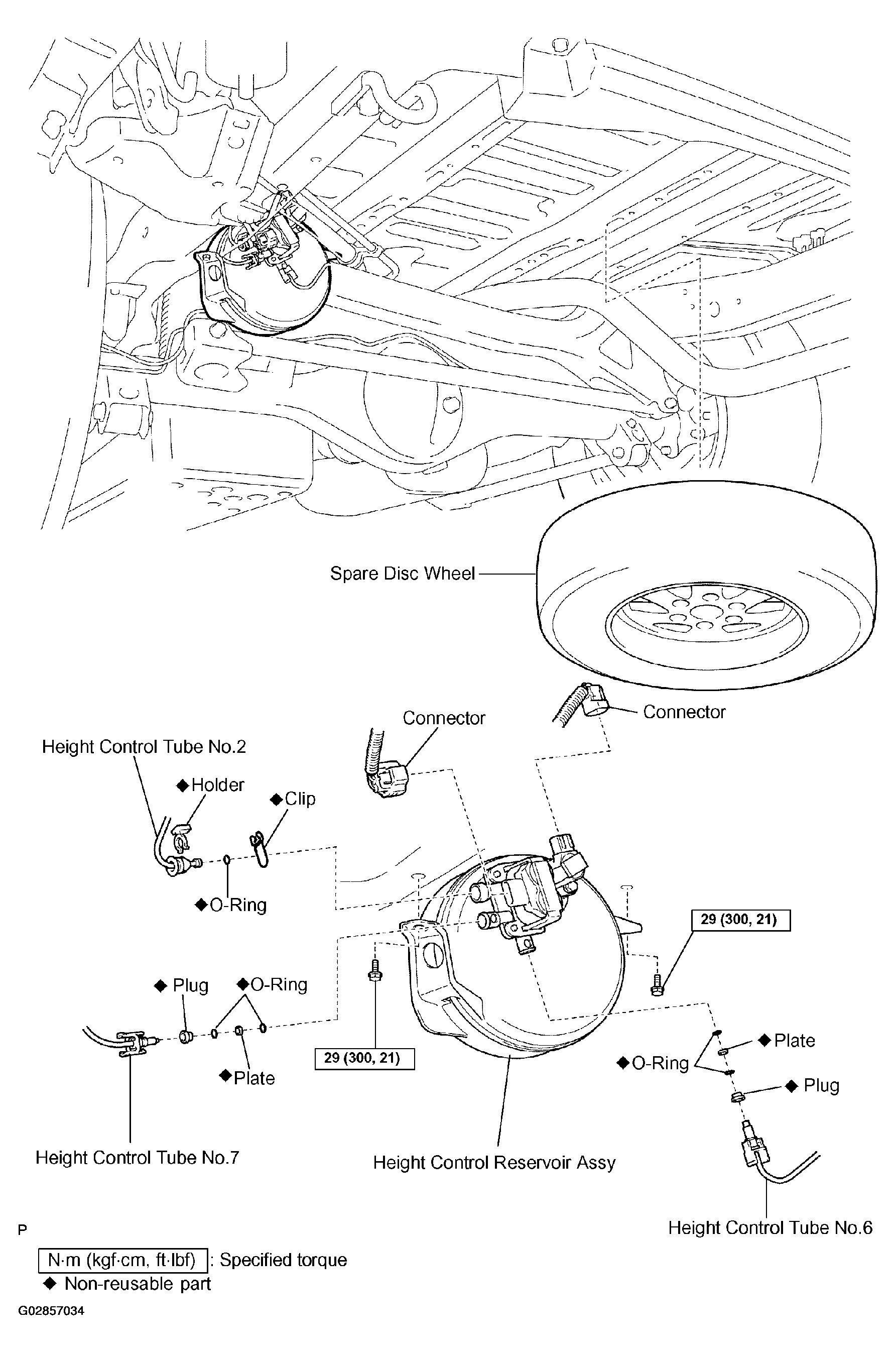 Spare Disc Wheel

Connector

Connector

Height Control Tube No.2

◆Holder

◆Clip

◆O-Ring

29 (300, 21)

◆ Plug

◆O-Ring

◆Plate

29 (300, 21)

◆Plate

◆O-Ring

◆ Plug

Height Control Tube No.7

Height Control Reservoir Assy

Height Control Tube No.6

P

N·m (kgf·cm, ft·lbf) : Specified torque
◆ Non-reusable part

G02857034