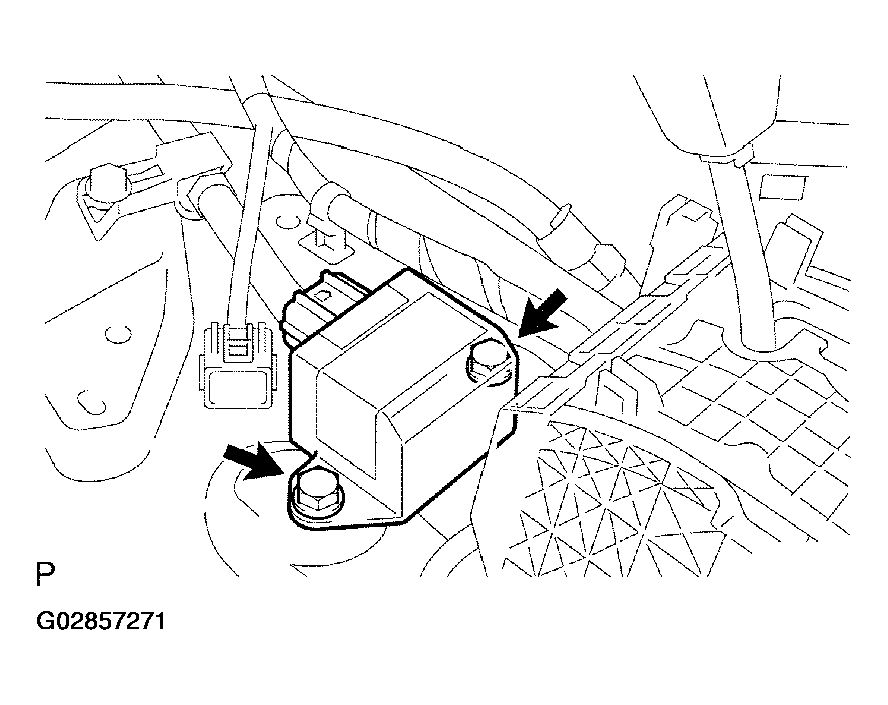 P

G02857271