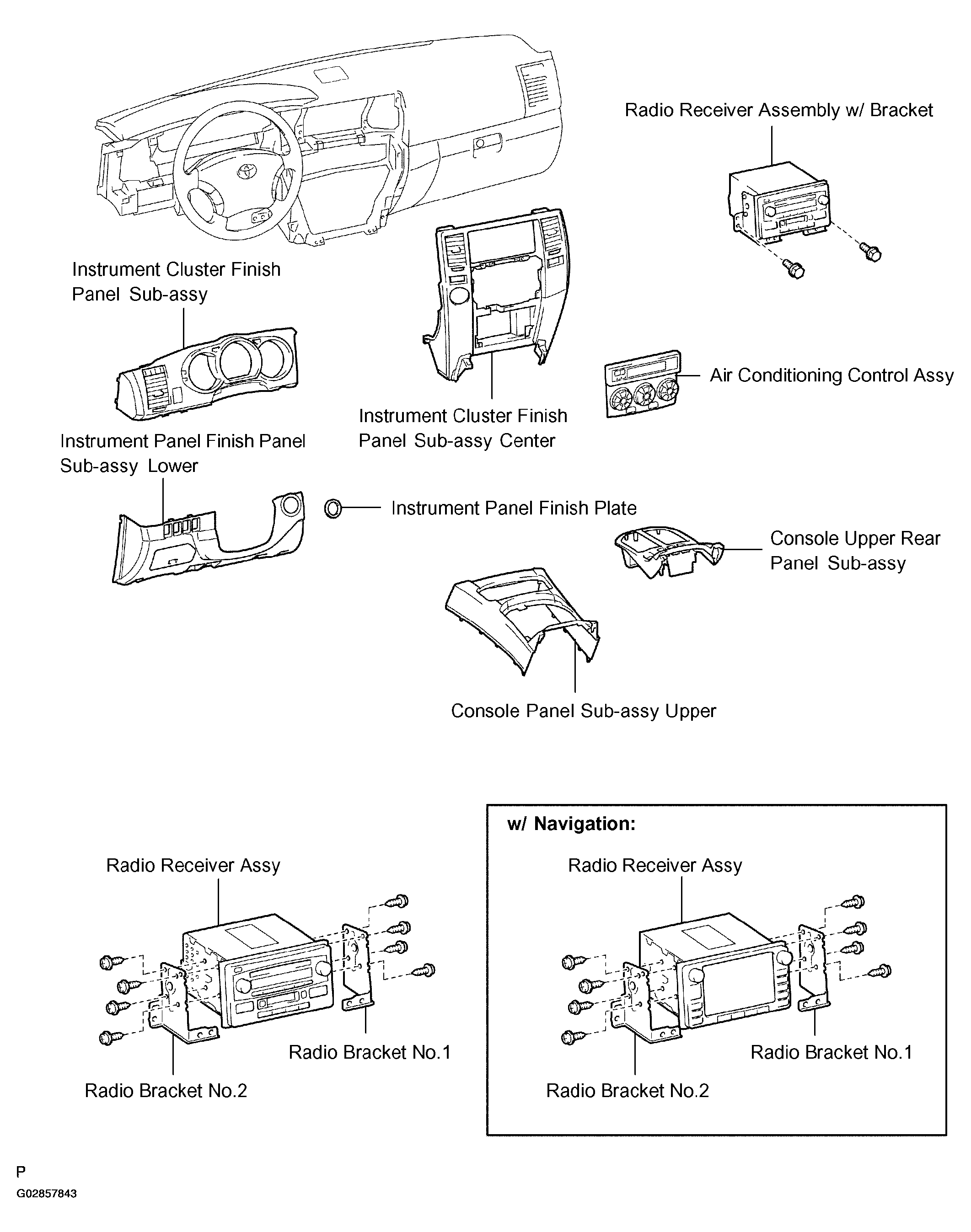 Radio Receiver Assembly w/ Bracket

Instrument Cluster Finish Panel Sub-assy

Air Conditioning Control Assy

Instrument Cluster Finish Panel Sub-assy Center

Instrument Panel Finish Panel Sub-assy Lower

Instrument Panel Finish Plate

Console Upper Rear Panel Sub-assy

Console Panel Sub-assy Upper

Radio Receiver Assy

Radio Bracket No.1

Radio Bracket No.2

w/ Navigation:

Radio Receiver Assy

Radio Bracket No.1

Radio Bracket No.2

P

G02857843