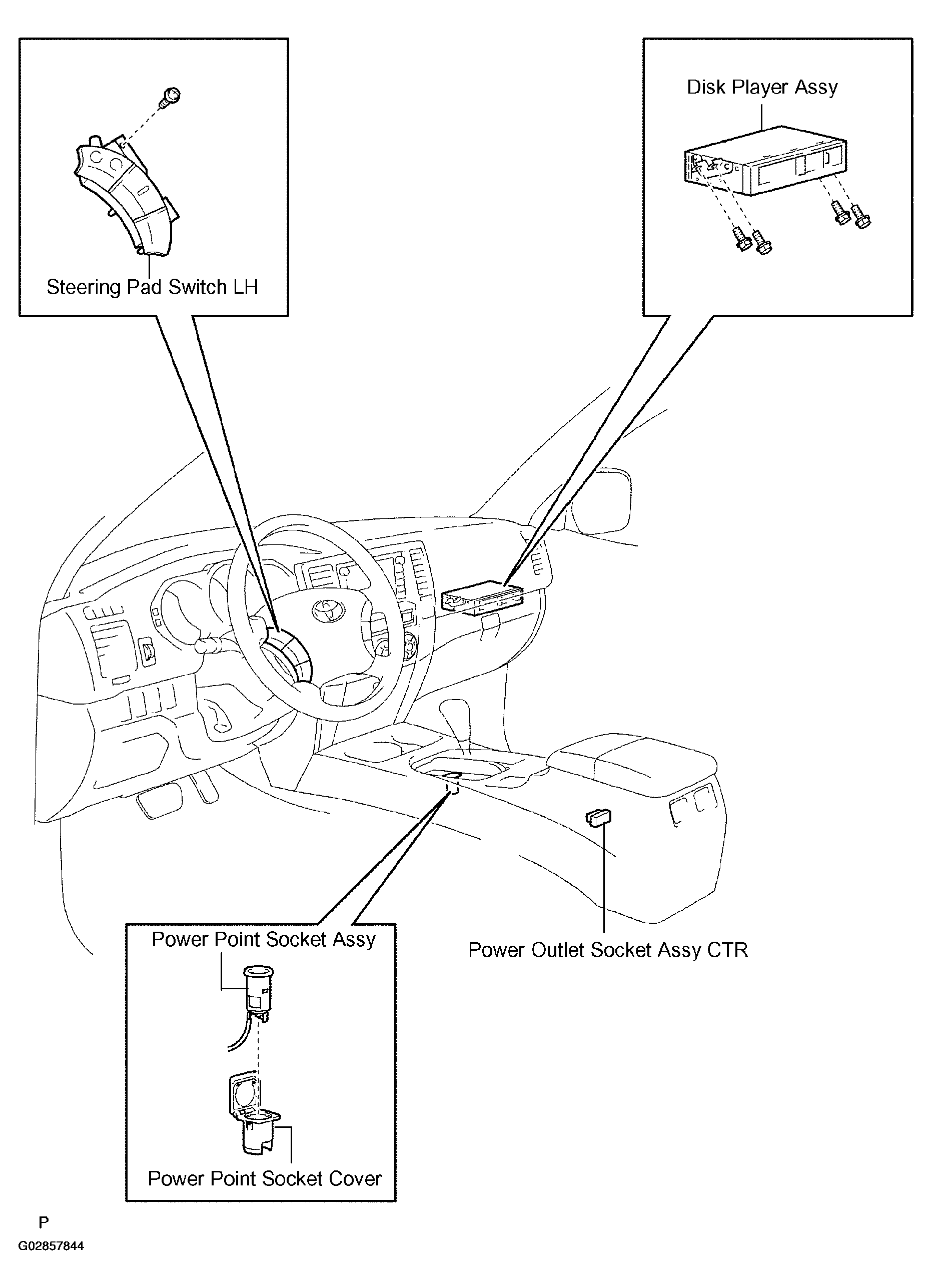 Steering Pad Switch LH

Disk Player Assy

Power Point Socket Assy

Power Point Socket Cover

Power Outlet Socket Assy CTR

P

G02857844