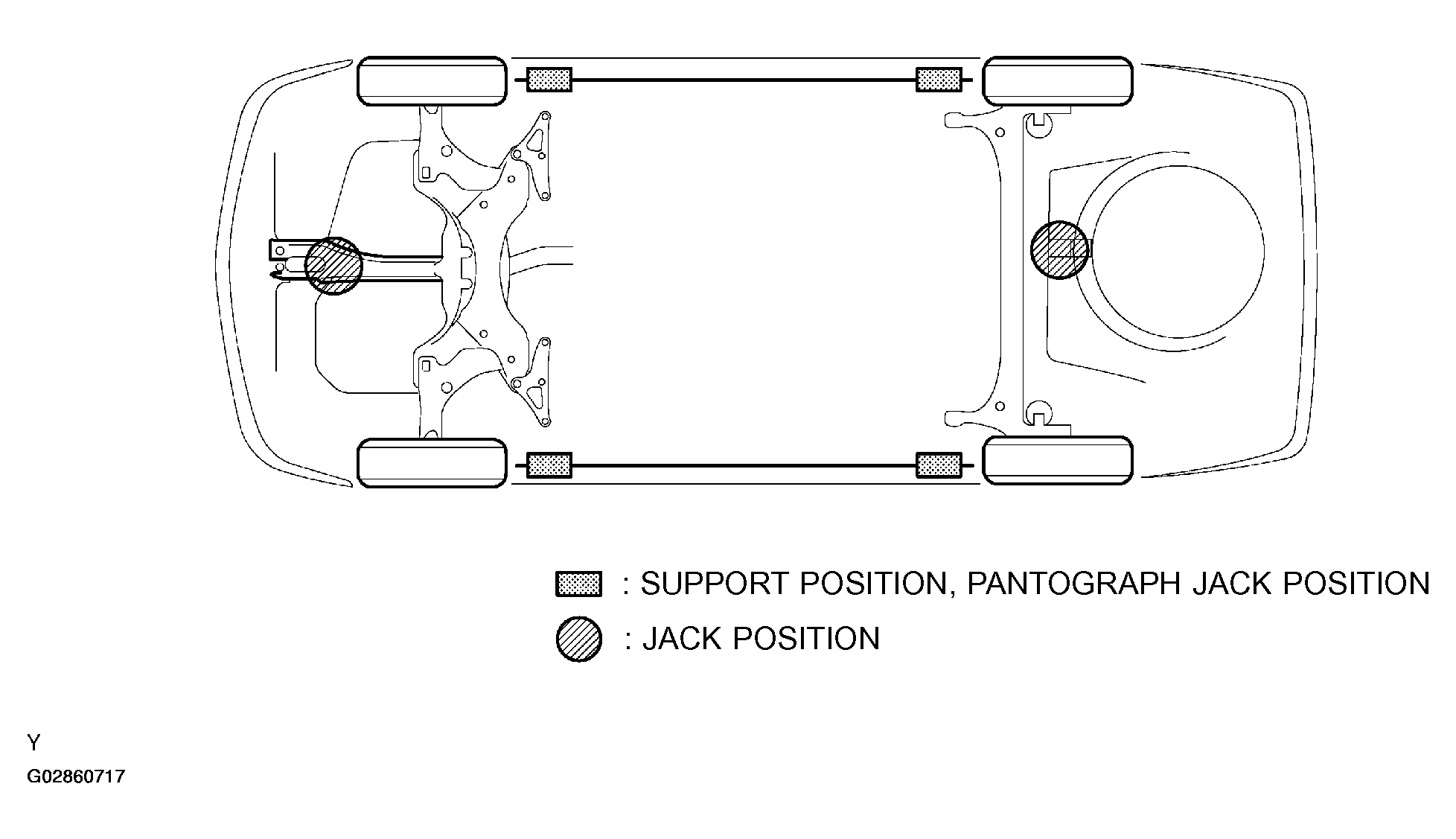 : SUPPORT POSITION, PANTOGRAPH JACK POSITION

: JACK POSITION

Y

G02860717