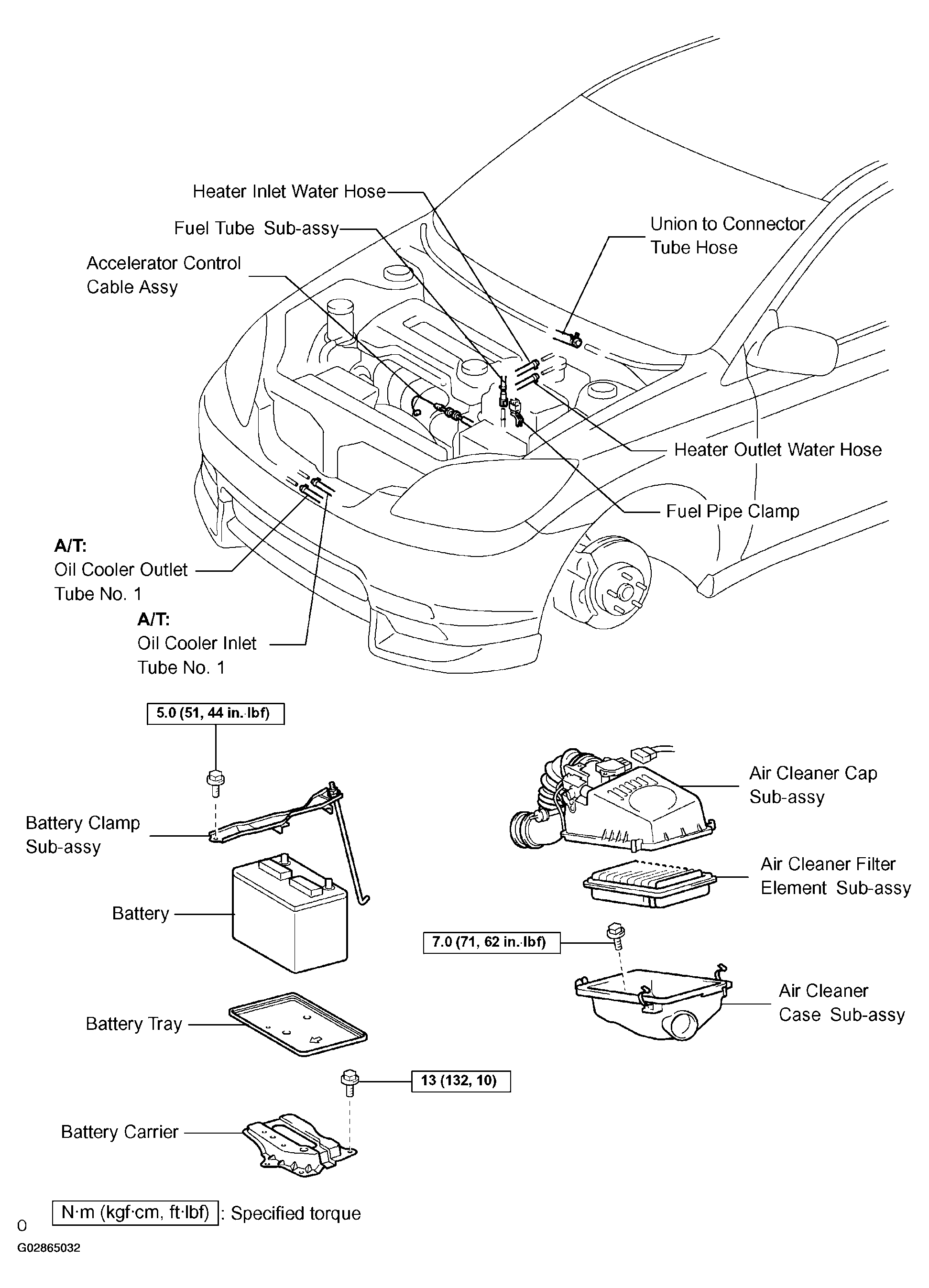 Heater Inlet Water Hose

Fuel Tube Sub-assy

Accelerator Control Cable Assy

Union to Connector Tube Hose

Heater Outlet Water Hose

Fuel Pipe Clamp

A/T:
Oil Cooler Outlet Tube No. 1

A/T:
Oil Cooler Inlet Tube No. 1

5.0 (51, 44 in.·lbf)

Battery Clamp Sub-assy

Battery

Battery Tray

13 (132, 10)

Battery Carrier

Air Cleaner Cap Sub-assy

Air Cleaner Filter Element Sub-assy

7.0 (71, 62 in.·lbf)

Air Cleaner Case Sub-assy

N·m (kgf·cm, ft·lbf) : Specified torque

0

G02865032