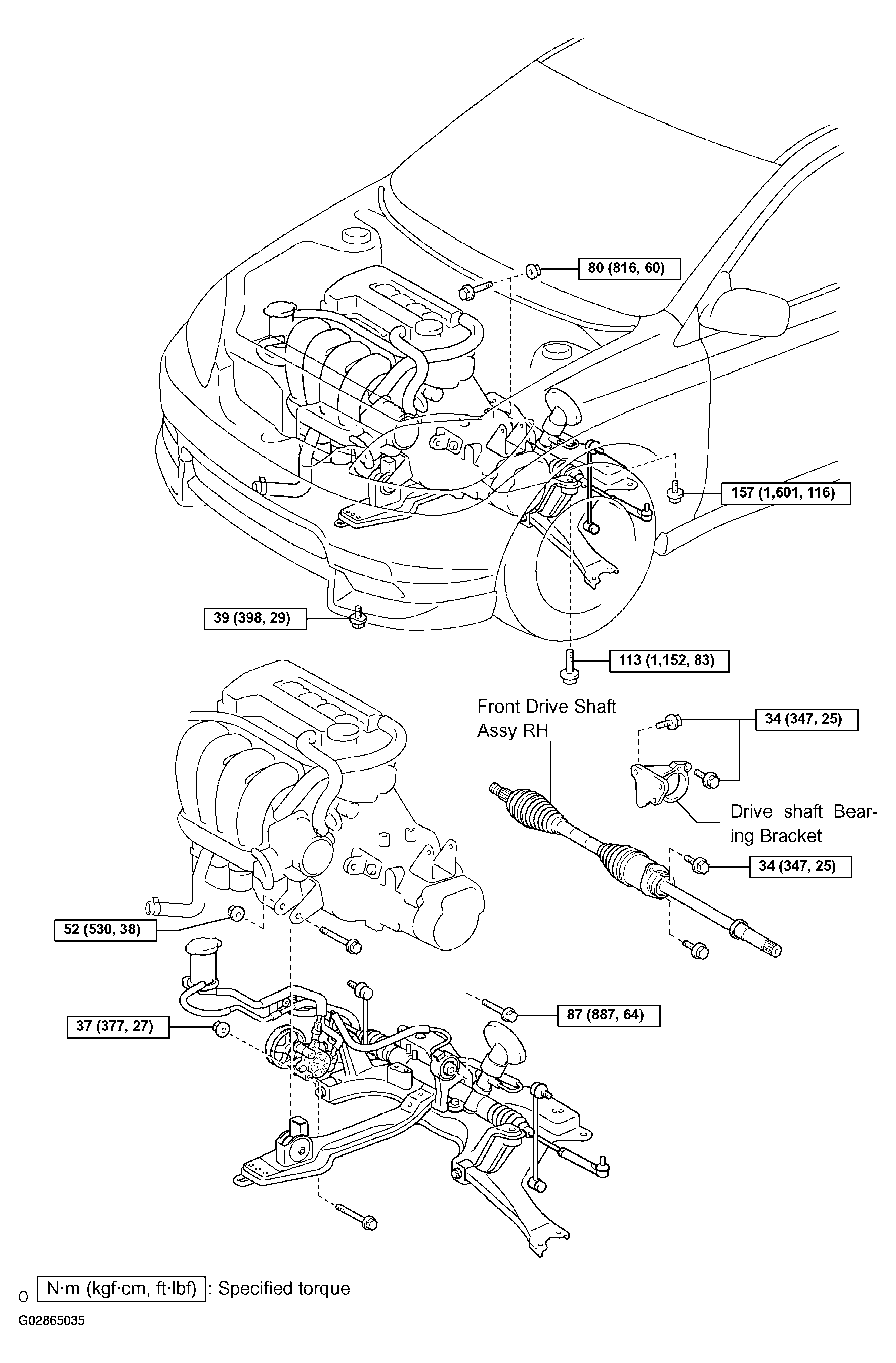 80 (816, 60)

157 (1,601, 116)

39 (398, 29)

113 (1,152, 83)

Front Drive Shaft Assy RH

34 (347, 25)

Drive shaft Bearing Bracket

34 (347, 25)

52 (530, 38)

87 (887, 64)

37 (377, 27)

0 N·m (kgf·cm, ft·lbf) : Specified torque

G02865035