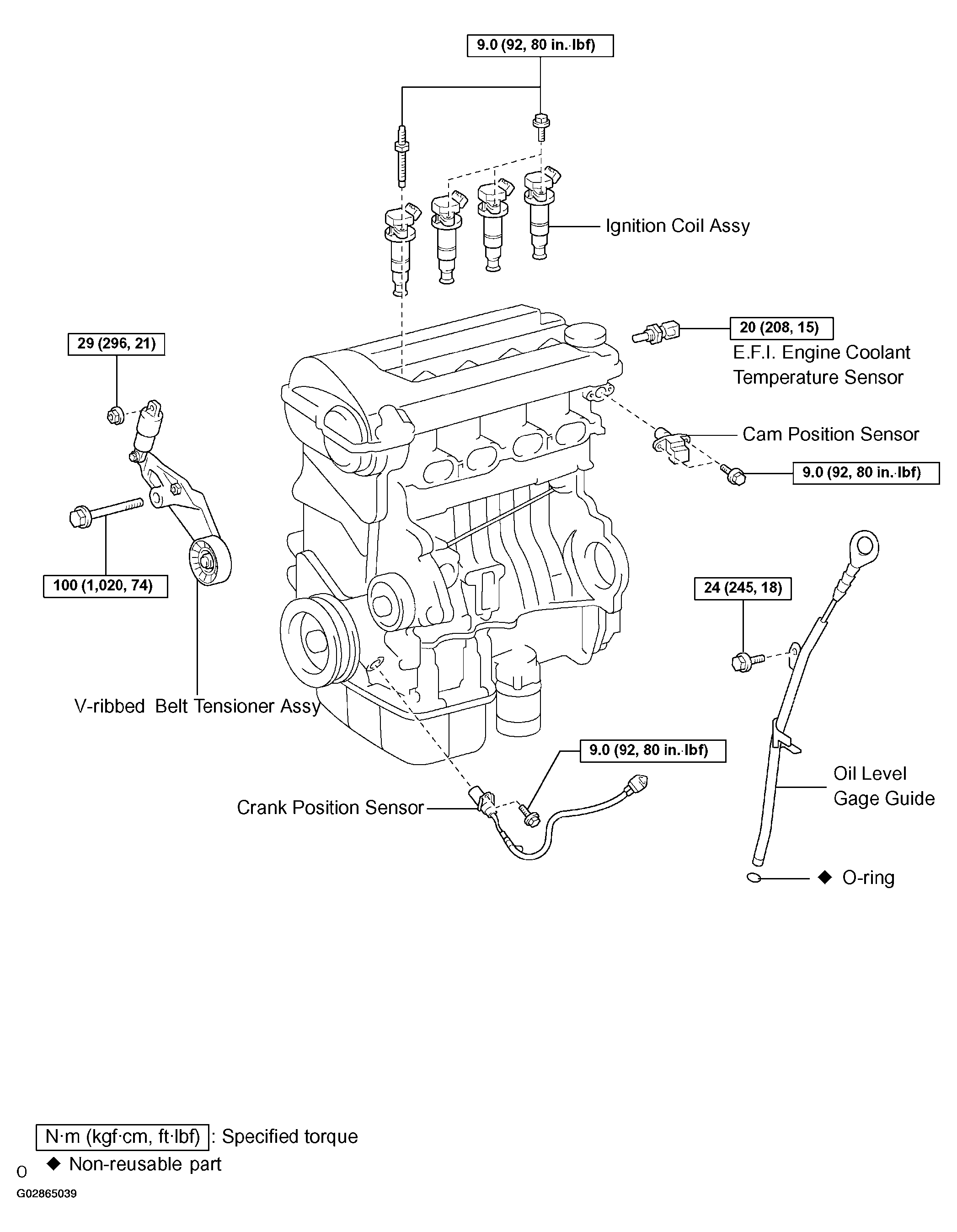 9.0 (92, 80 in.·lbf)

Ignition Coil Assy

29 (296, 21)

20 (208, 15)

E.F.I. Engine Coolant Temperature Sensor

Cam Position Sensor

9.0 (92, 80 in.·lbf)

100 (1,020, 74)

24 (245, 18)

V-ribbed Belt Tensioner Assy

9.0 (92, 80 in.·lbf)

Crank Position Sensor

Oil Level Gage Guide

◆ O-ring

N·m (kgf·cm, ft·lbf) : Specified torque

◆ Non-reusable part

O

G02865039