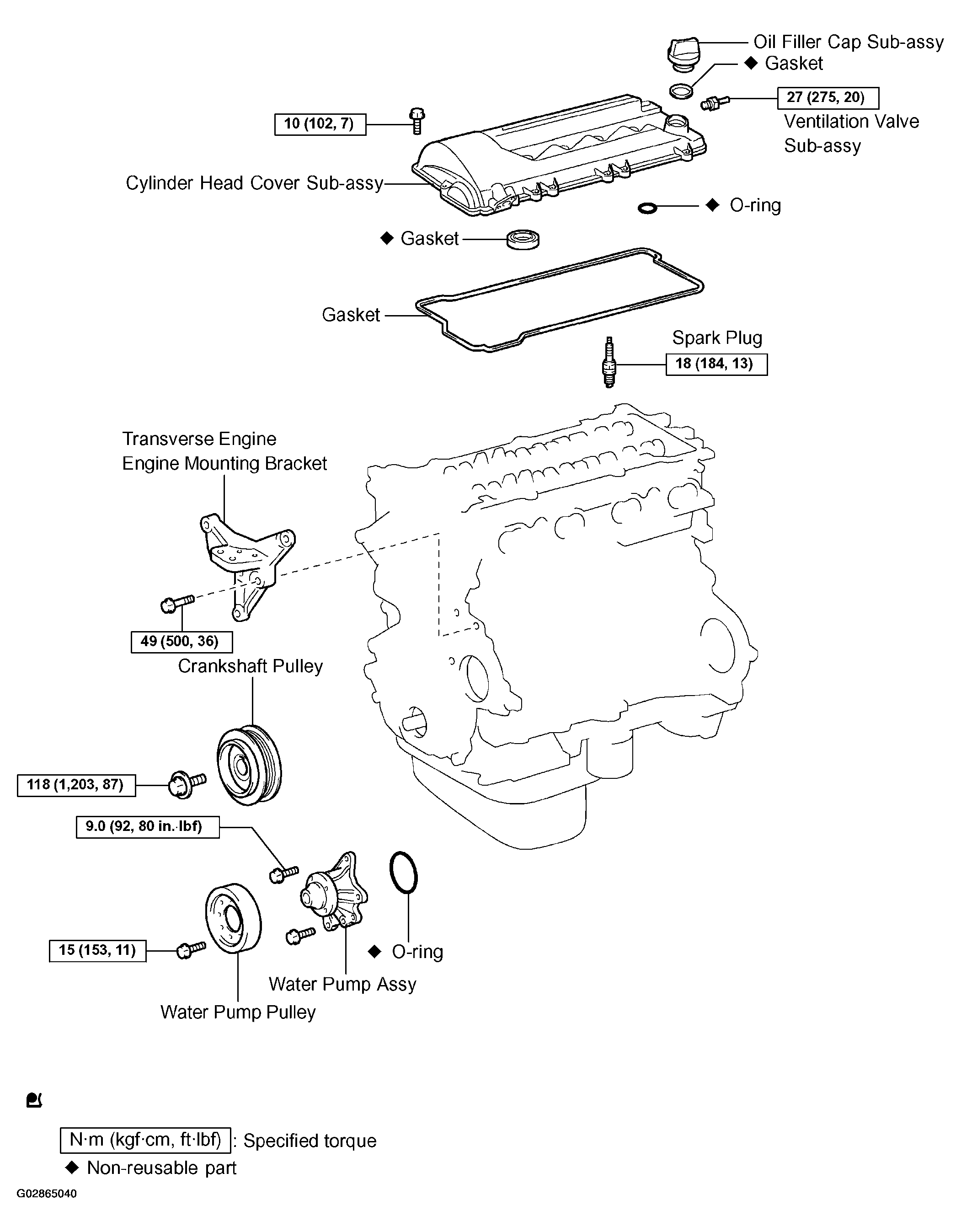 Oil Filler Cap Sub-assy
◆ Gasket
27 (275, 20)
Ventilation Valve Sub-assy
10 (102, 7)
Cylinder Head Cover Sub-assy
◆ O-ring
◆ Gasket
Gasket
Spark Plug
18 (184, 13)
Transverse Engine Engine Mounting Bracket
49 (500, 36)
Crankshaft Pulley
118 (1,203, 87)
9.0 (92, 80 in.·lbf)
15 (153, 11)
◆ O-ring
Water Pump Assy
Water Pump Pulley

N·m (kgf·cm, ft·lbf) : Specified torque
◆ Non-reusable part

G02865040