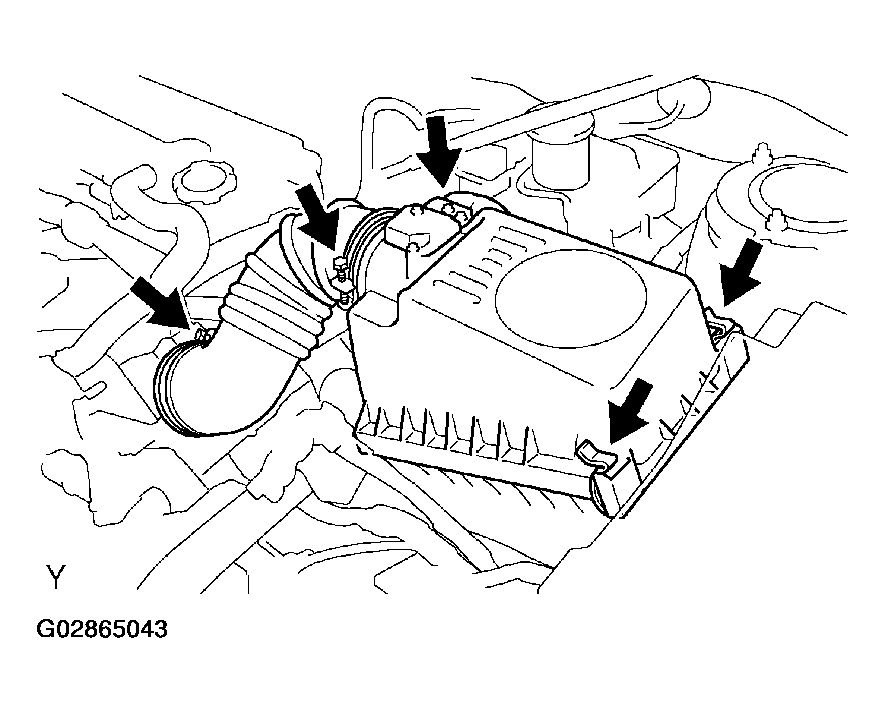 Y

G02865043