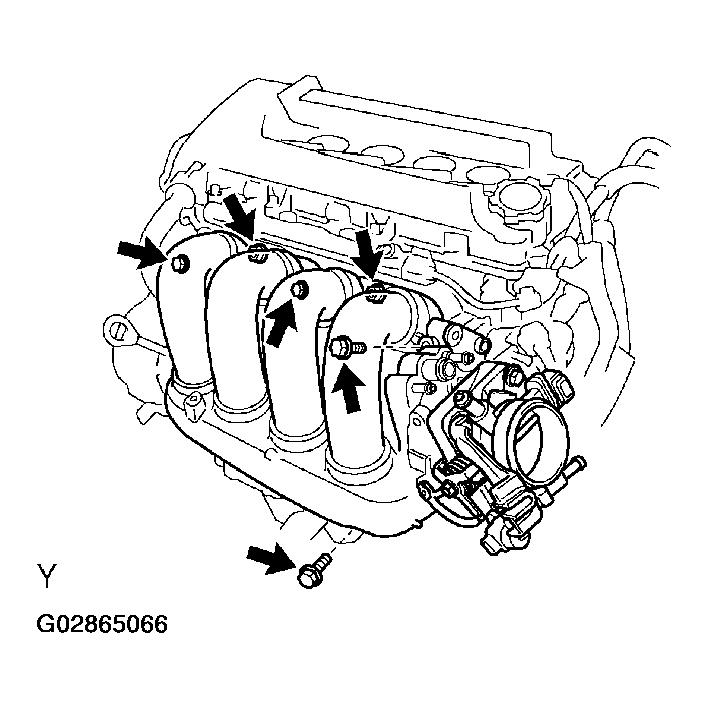 Y

G02865066