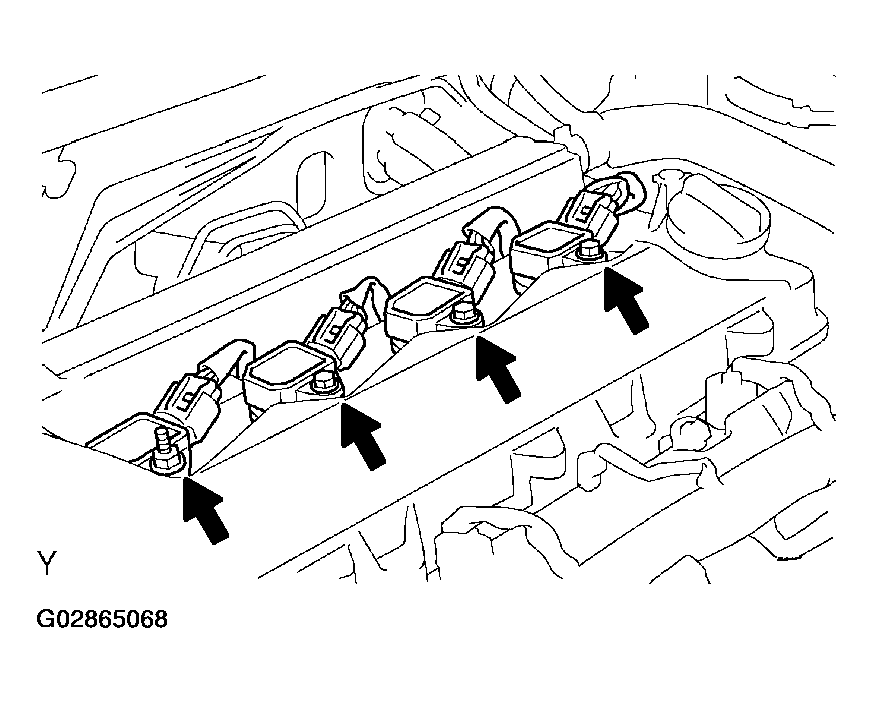 Y

G02865068