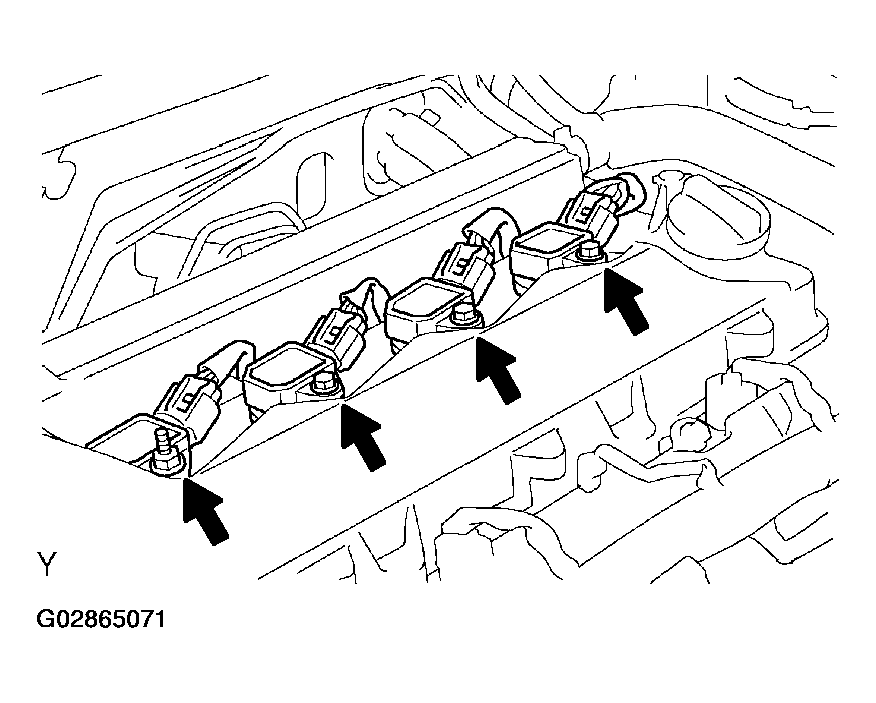 Y

G02865071