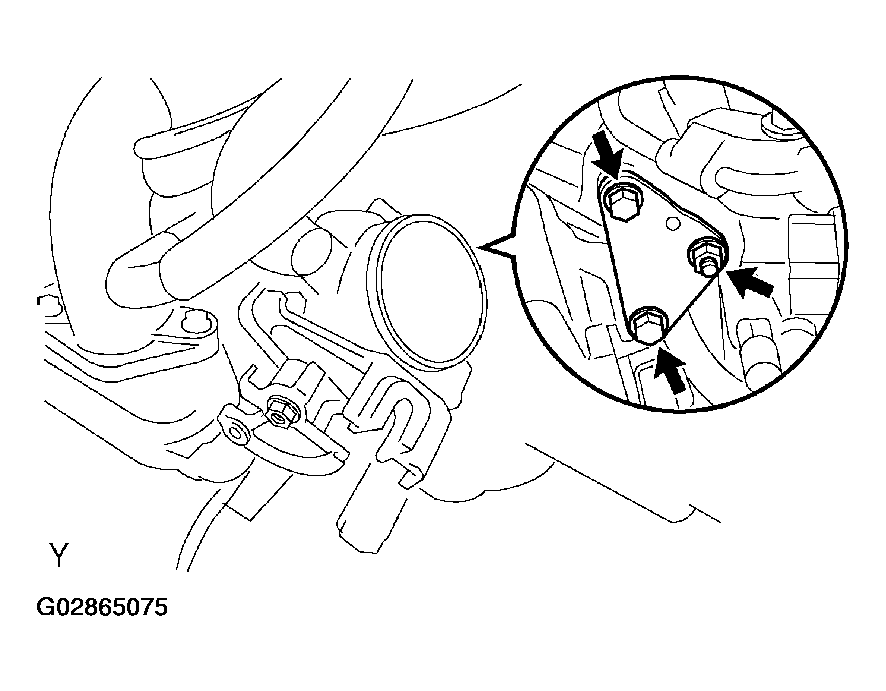 Y

G02865075