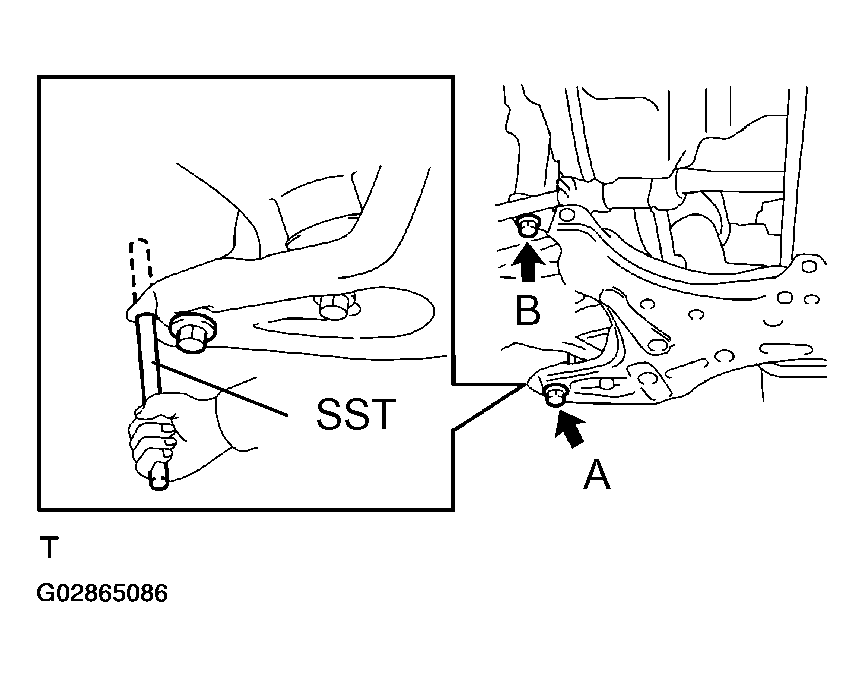 SST
B
A
T
G02865086