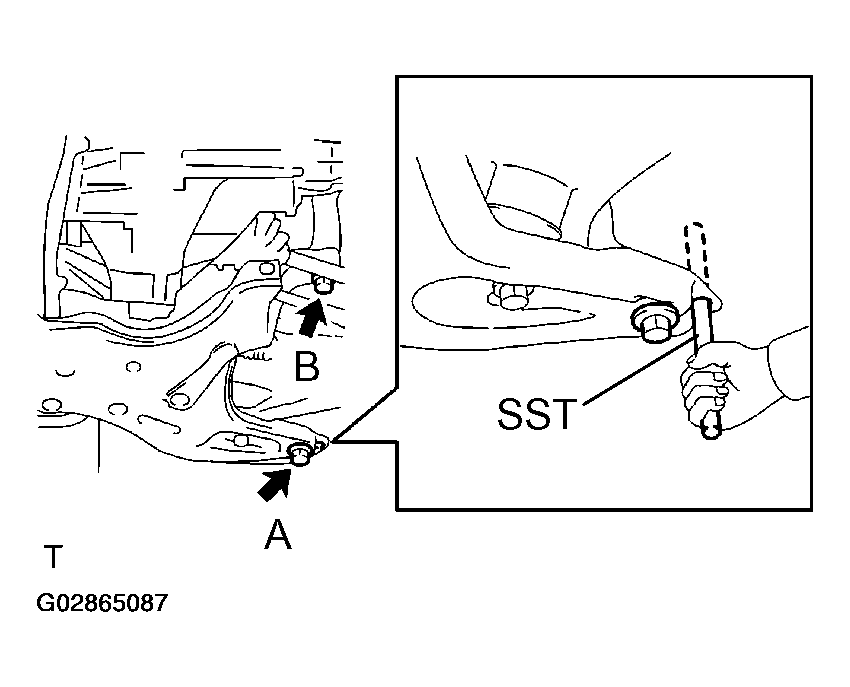 B
SST
A
T
G02865087