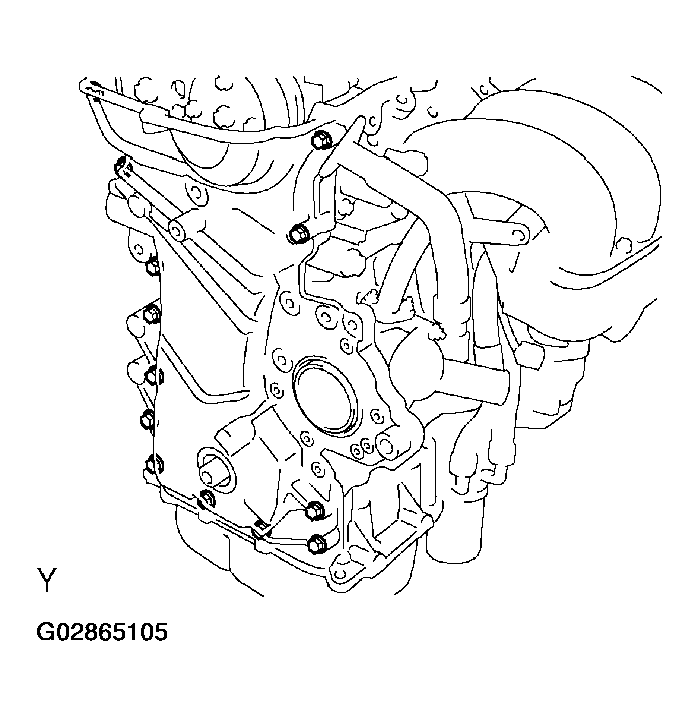 Y

G02865105