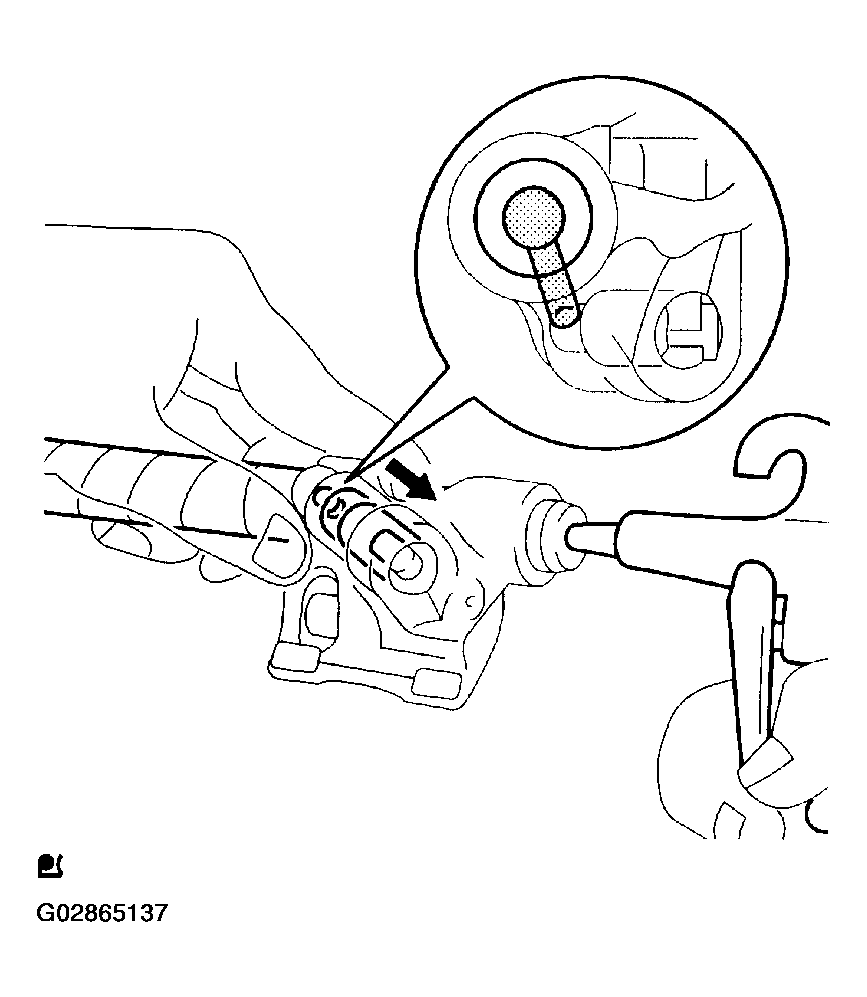 G02865137