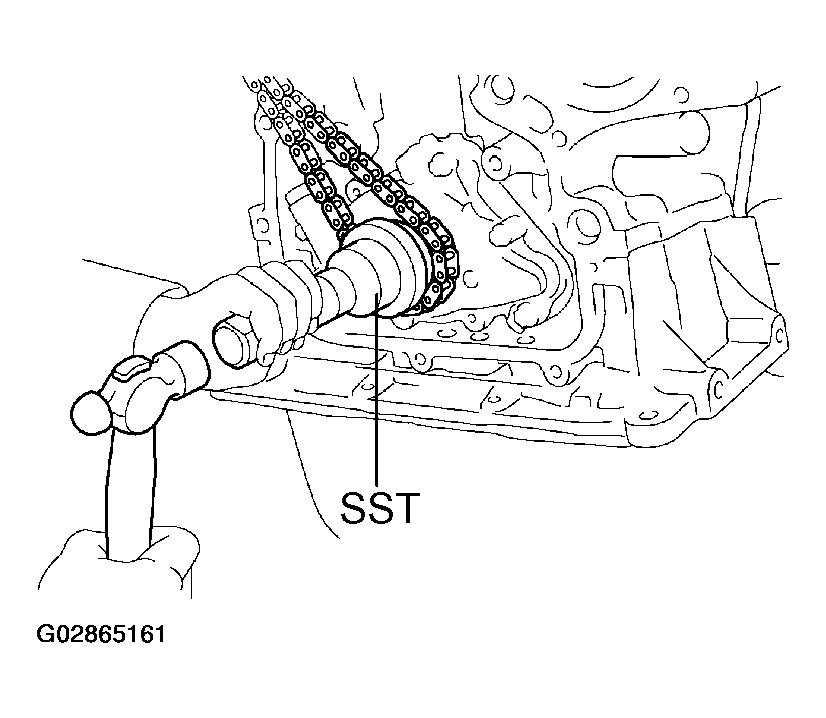 SST

G02865161