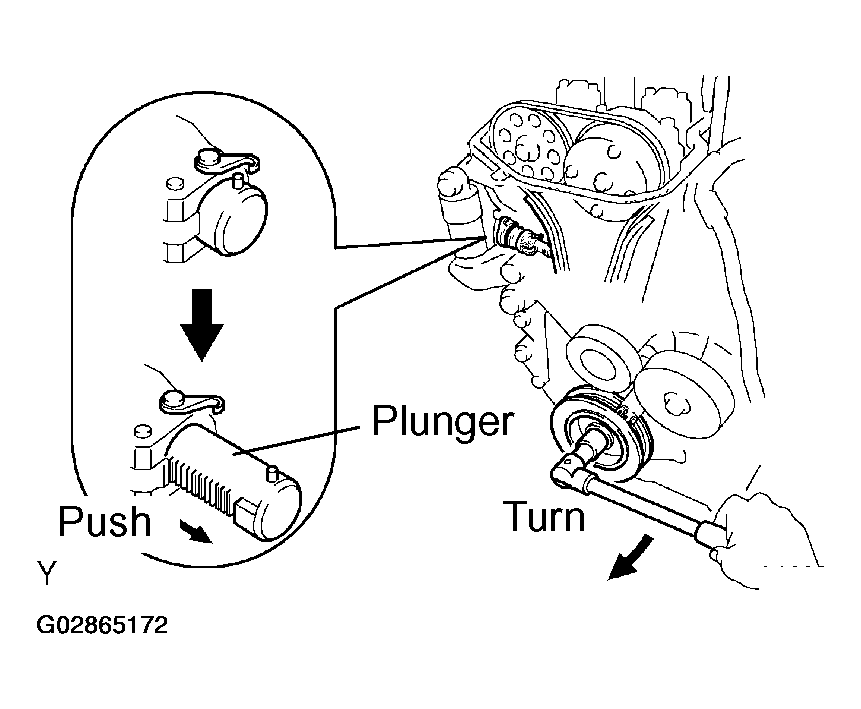 Plunger
Push
Turn
Y
G02865172