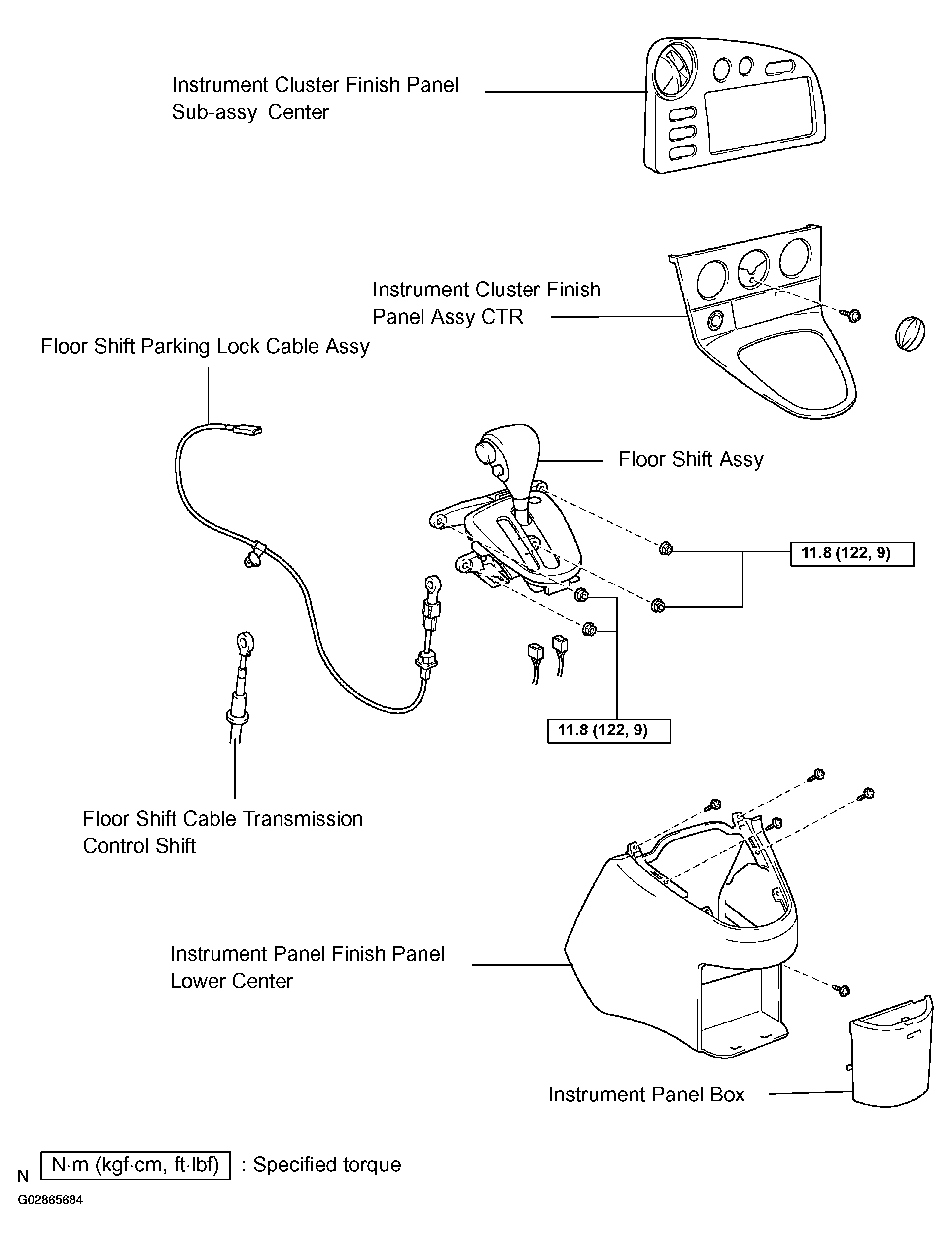 Instrument Cluster Finish Panel Sub-assy Center

Instrument Cluster Finish Panel Assy CTR

Floor Shift Parking Lock Cable Assy

Floor Shift Assy

11.8 (122, 9)

11.8 (122, 9)

Floor Shift Cable Transmission Control Shift

Instrument Panel Finish Panel Lower Center

Instrument Panel Box

N N·m (kgf·cm, ft·lbf) : Specified torque

G02865684