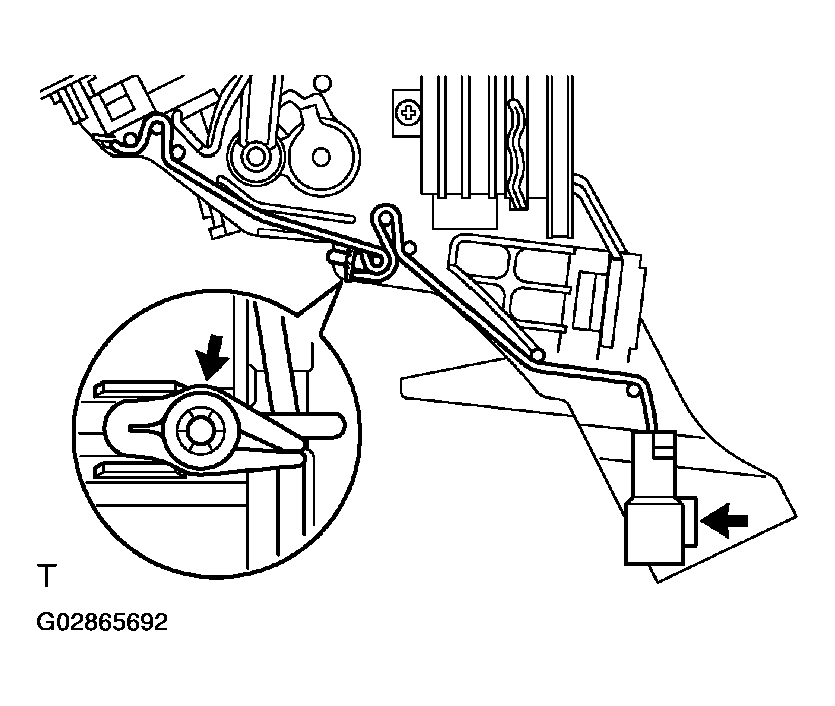 T

G02865692