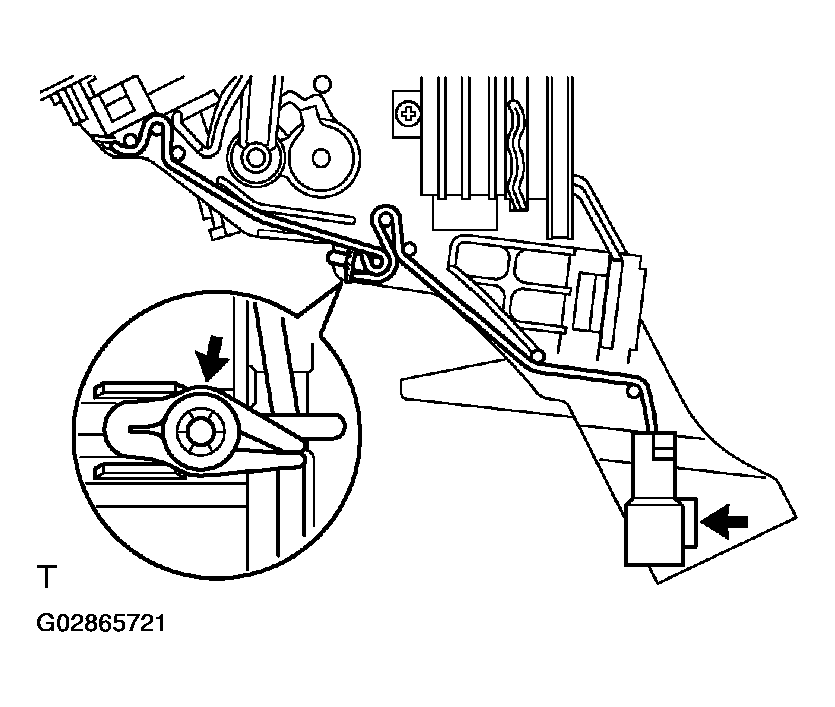 T

G02865721