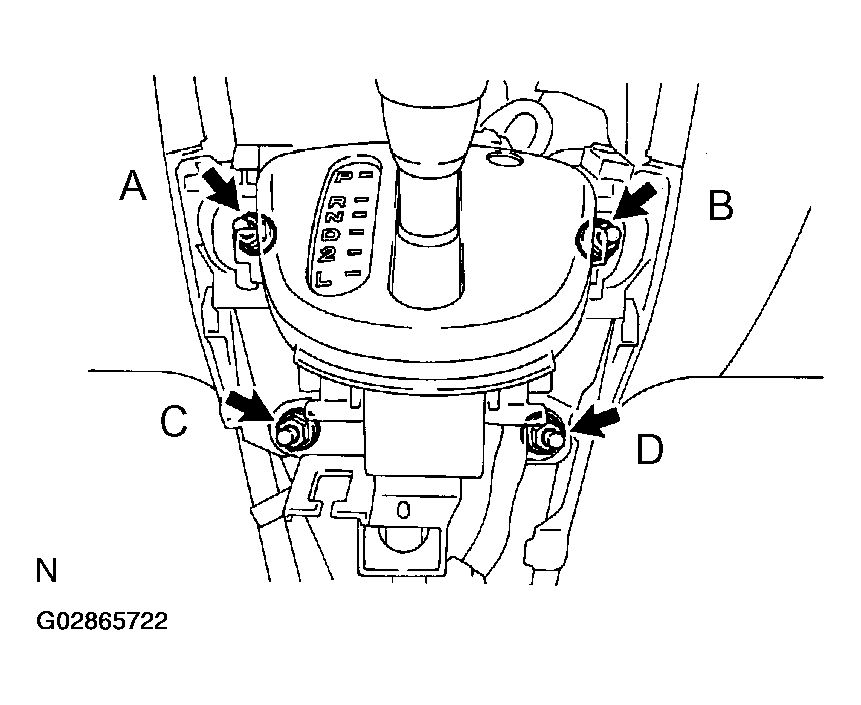 A
B
P
R
N
D
2
L
C
D
N
G02865722