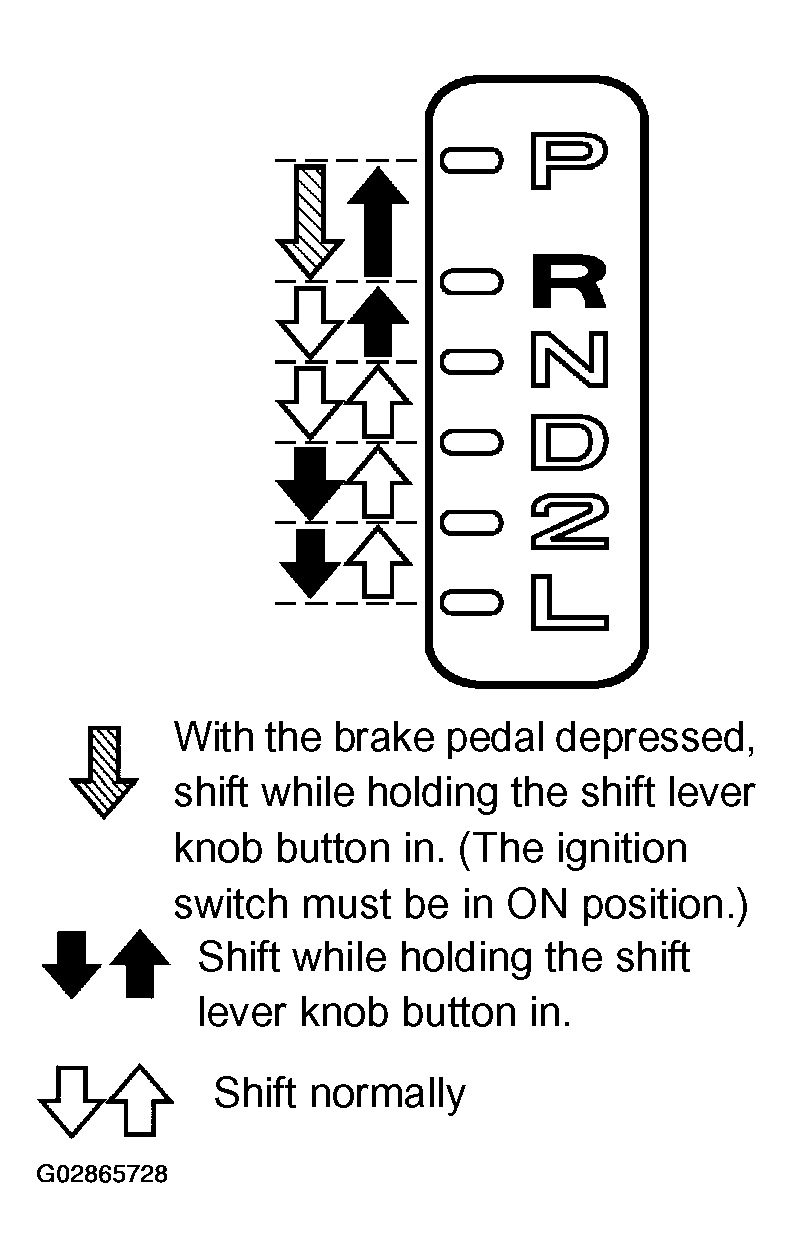 P
R
N
D
2
L

With the brake pedal depressed, shift while holding the shift lever knob button in. (The ignition switch must be in ON position.)

Shift while holding the shift lever knob button in.

Shift normally

G02865728