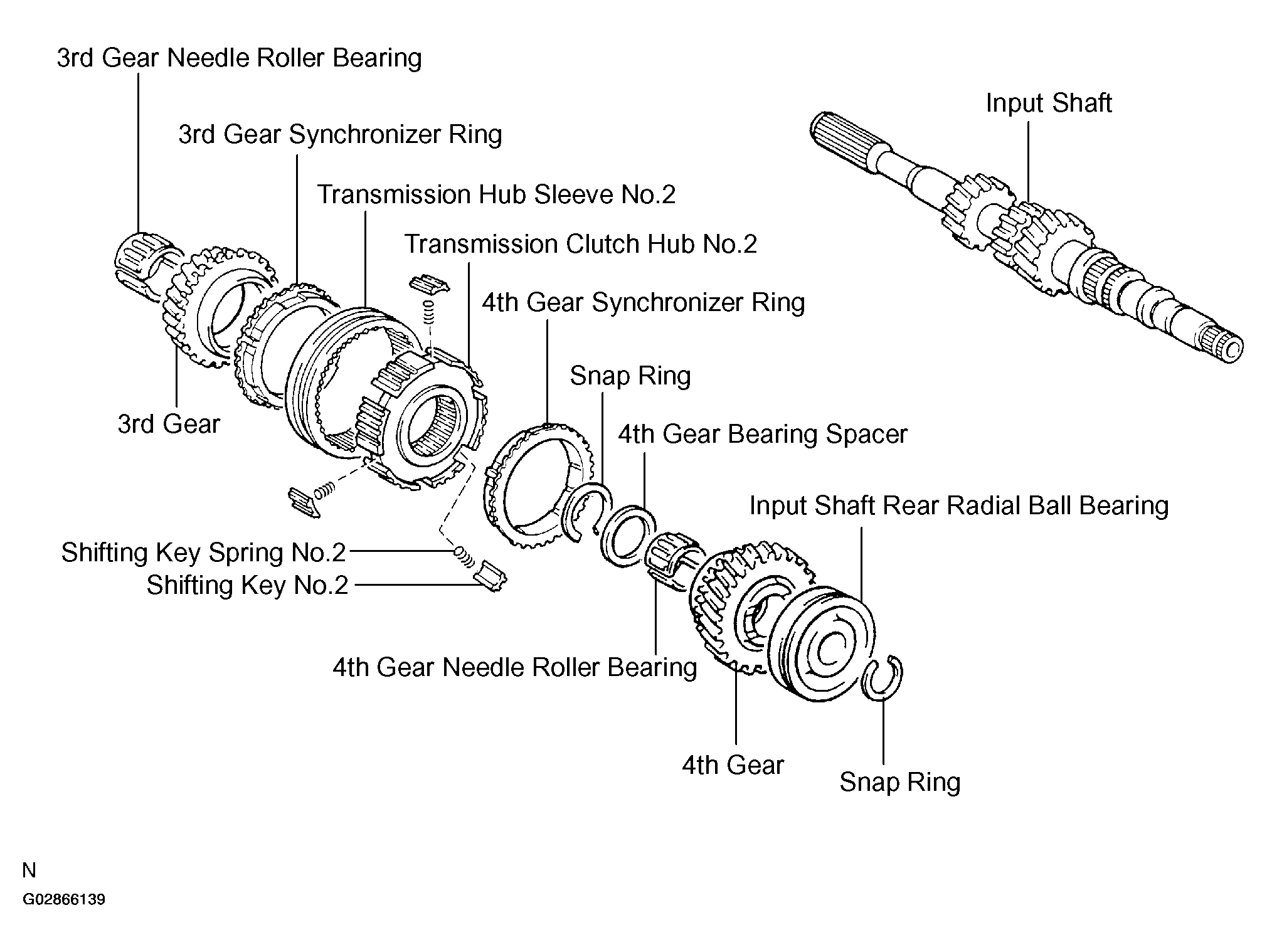 3rd Gear Needle Roller Bearing

Input Shaft

3rd Gear Synchronizer Ring

Transmission Hub Sleeve No.2

Transmission Clutch Hub No.2

4th Gear Synchronizer Ring

Snap Ring

3rd Gear

4th Gear Bearing Spacer

Input Shaft Rear Radial Ball Bearing

Shifting Key Spring No.2

Shifting Key No.2

4th Gear Needle Roller Bearing

4th Gear

Snap Ring

N

G02866139