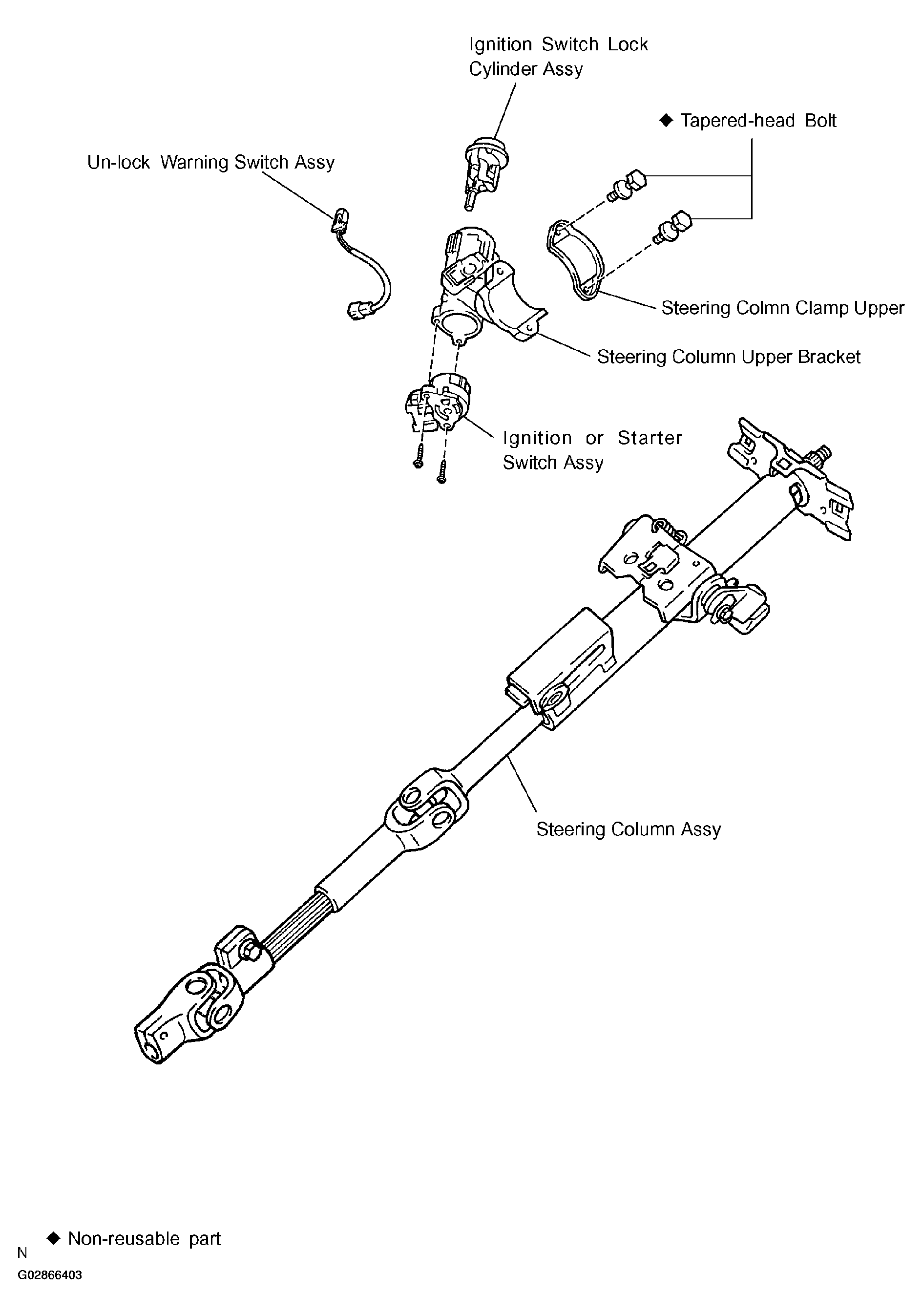 Ignition Switch Lock Cylinder Assy

◆ Tapered-head Bolt

Un-lock Warning Switch Assy

Steering Colmn Clamp Upper

Steering Column Upper Bracket

Ignition or Starter Switch Assy

Steering Column Assy

◆ Non-reusable part

N

G02866403