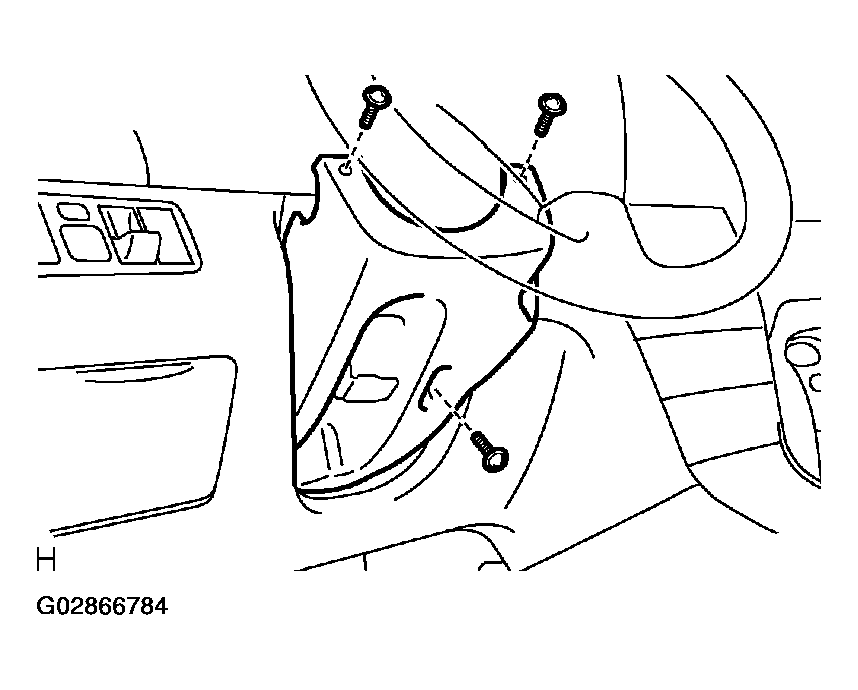 H

G02866784