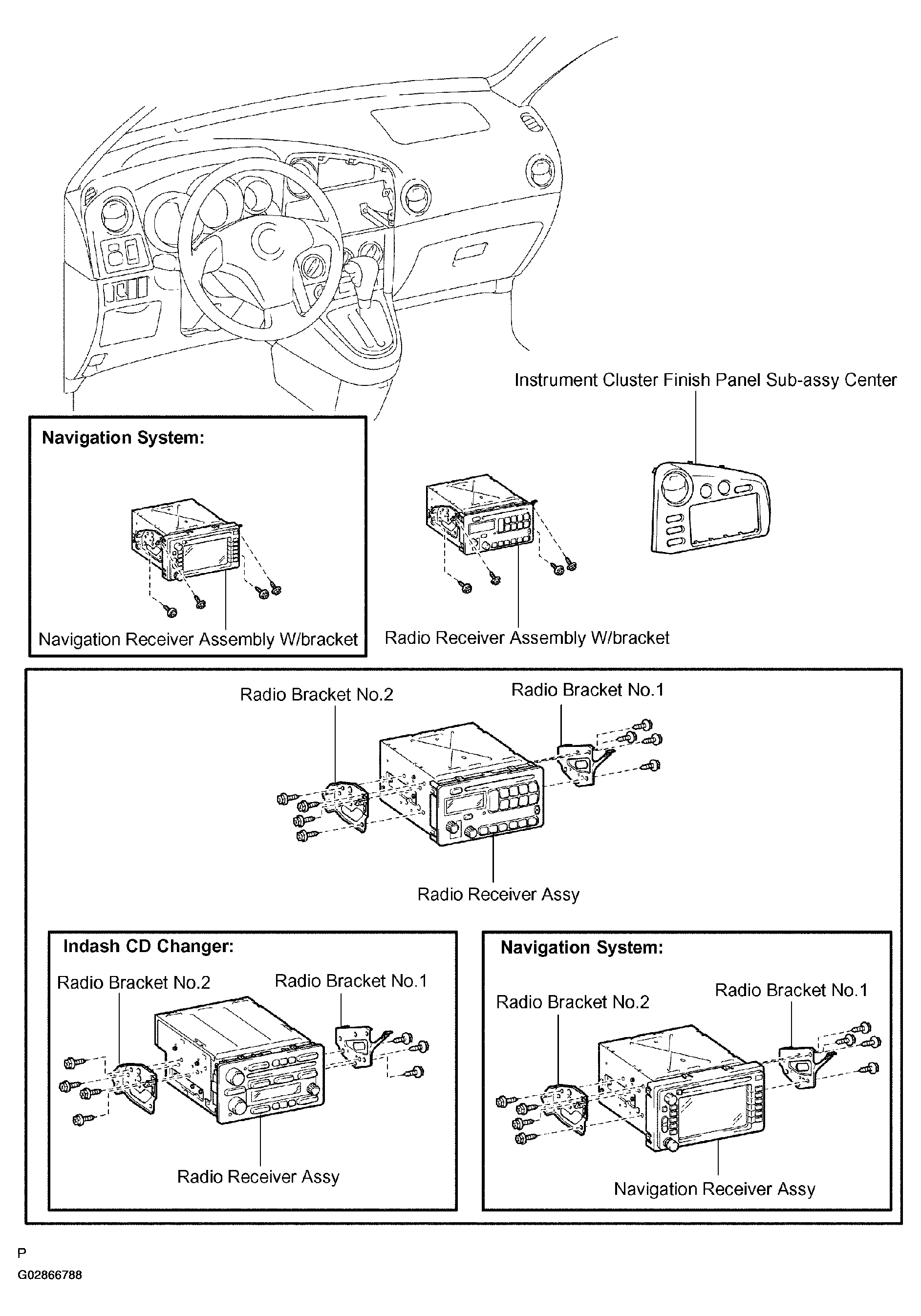 Instrument Cluster Finish Panel Sub-assy Center

Navigation System:

Navigation Receiver Assembly W/bracket

Radio Receiver Assembly W/bracket

Radio Bracket No.2

Radio Bracket No.1

Radio Receiver Assy

Indash CD Changer:

Radio Bracket No.2

Radio Bracket No.1

Radio Receiver Assy

Navigation System:

Radio Bracket No.2

Radio Bracket No.1

Navigation Receiver Assy

P

G02866788