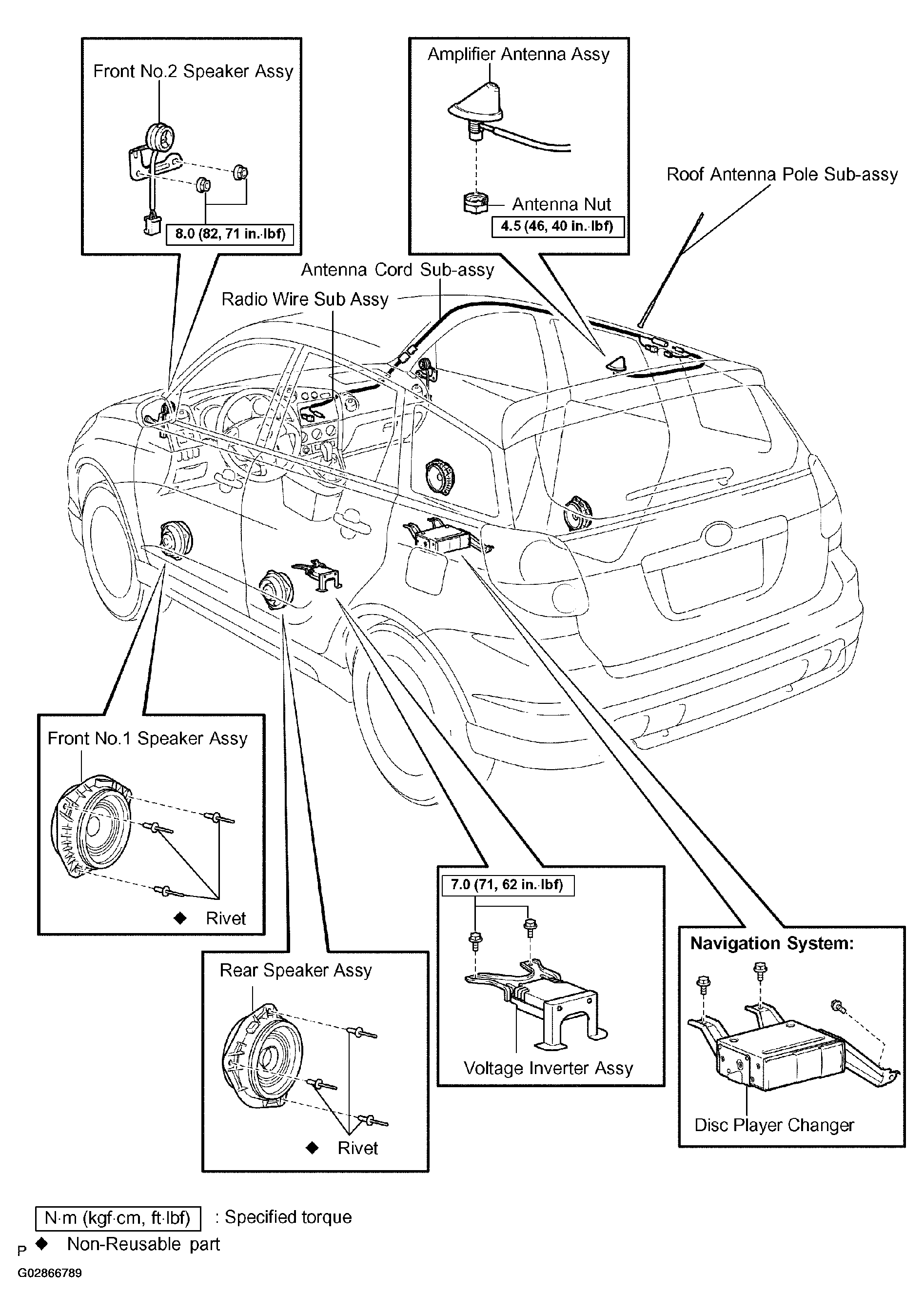 Front No.2 Speaker Assy

8.0 (82, 71 in.·lbf)

Amplifier Antenna Assy

Antenna Nut

4.5 (46, 40 in.·lbf)

Roof Antenna Pole Sub-assy

Antenna Cord Sub-assy

Radio Wire Sub Assy

Front No.1 Speaker Assy

◆ Rivet

Rear Speaker Assy

◆ Rivet

7.0 (71, 62 in.·lbf)

Voltage Inverter Assy

Navigation System:

Disc Player Changer

N·m (kgf·cm, ft·lbf) : Specified torque

P ◆ Non-Reusable part

G02866789