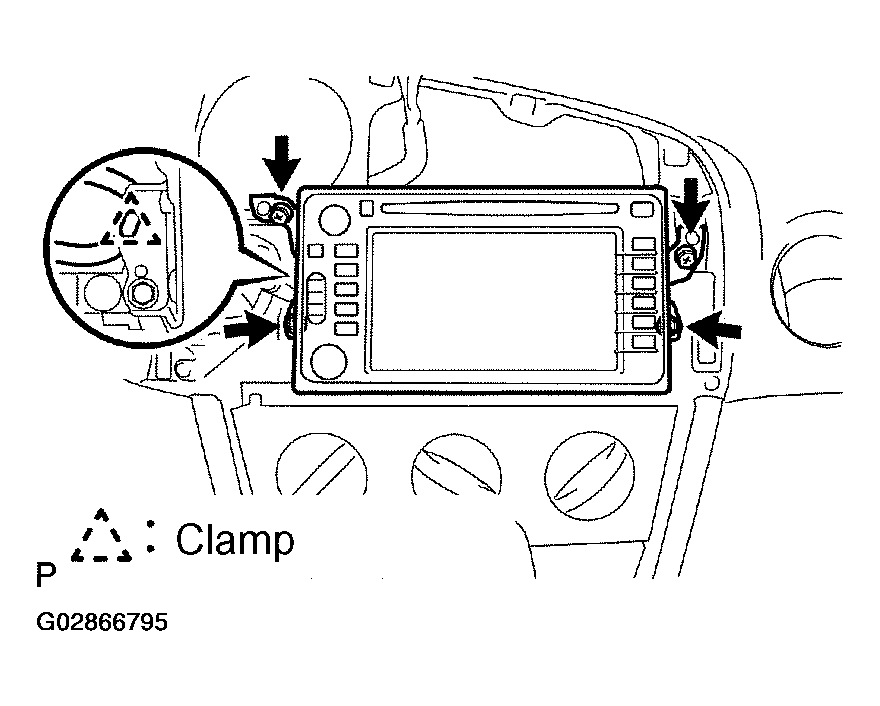 : Clamp

P

G02866795