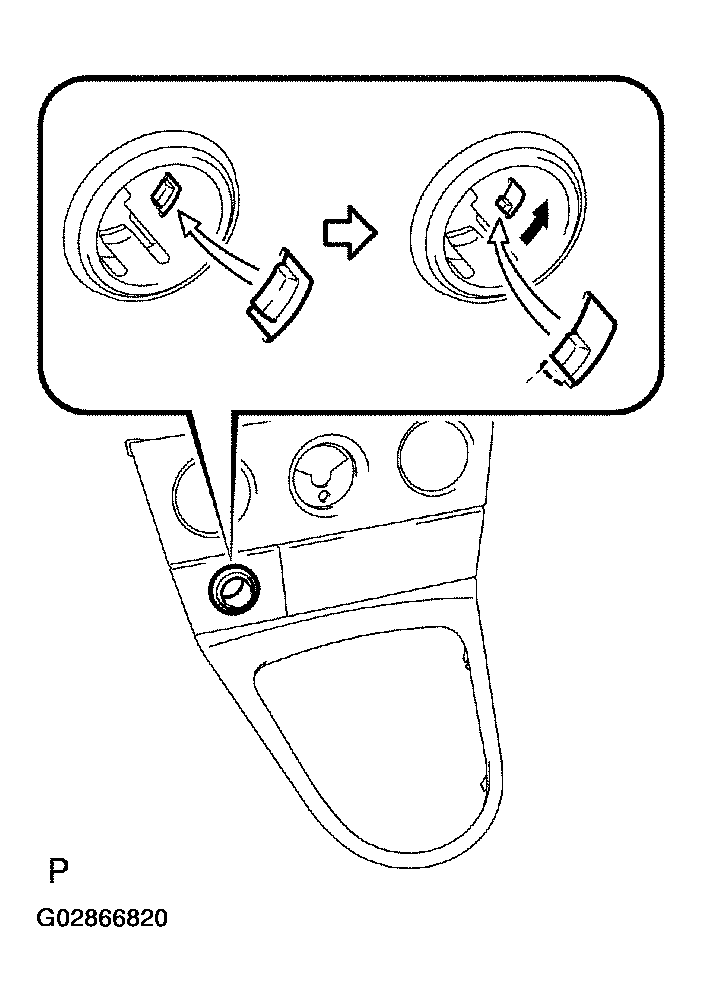 P

G02866820