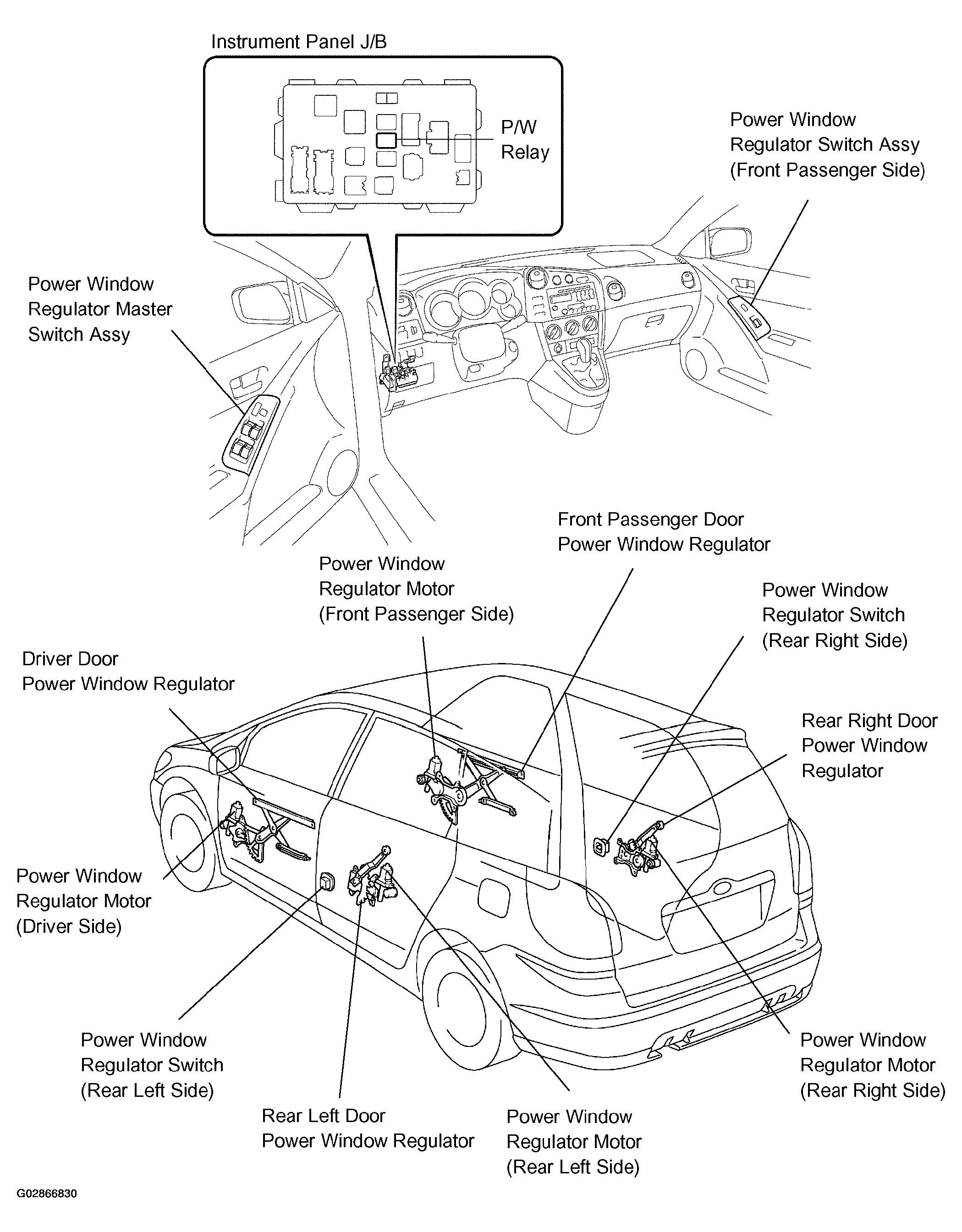 Instrument Panel J/B

P/W
Relay

Power Window
Regulator Switch Assy
(Front Passenger Side)

Power Window
Regulator Master
Switch Assy

Front Passenger Door
Power Window Regulator

Power Window
Regulator Motor
(Front Passenger Side)

Power Window
Regulator Switch
(Rear Right Side)

Driver Door
Power Window Regulator

Rear Right Door
Power Window
Regulator

Power Window
Regulator Motor
(Driver Side)

Power Window
Regulator Switch
(Rear Left Side)

Rear Left Door
Power Window Regulator

Power Window
Regulator Motor
(Rear Left Side)

Power Window
Regulator Motor
(Rear Right Side)

G02866830