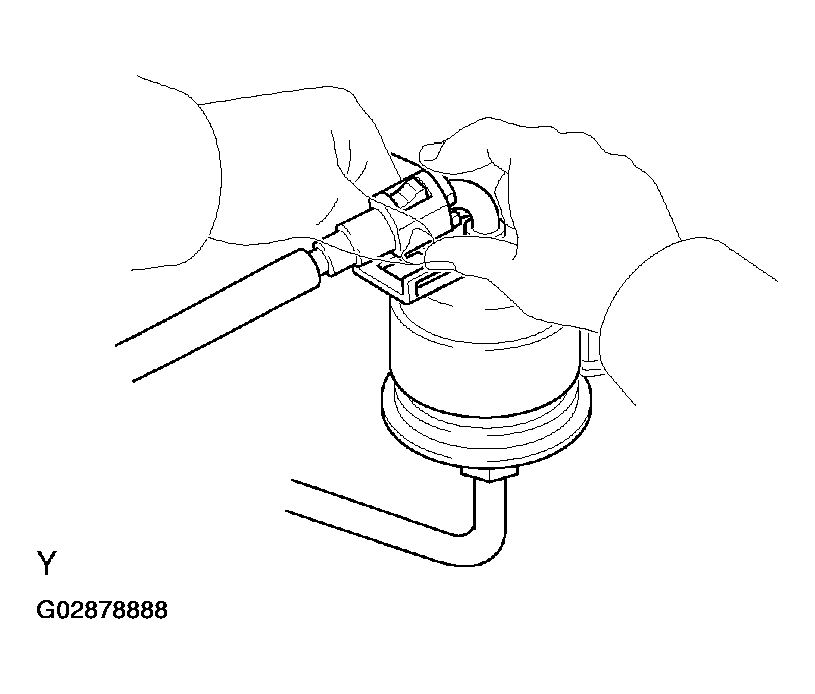 Y

G02878888