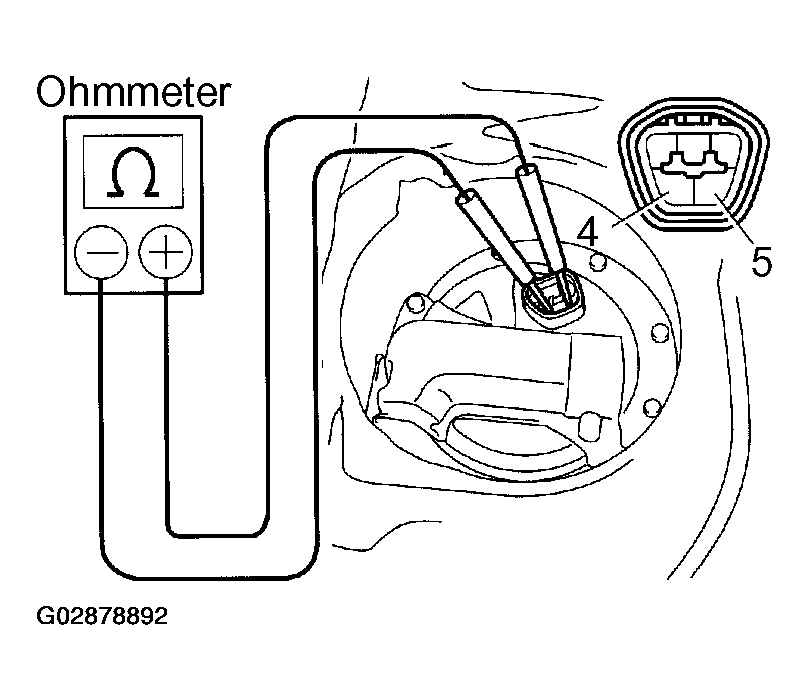 Ohmmeter

Ω

−

+

4

5

G02878892