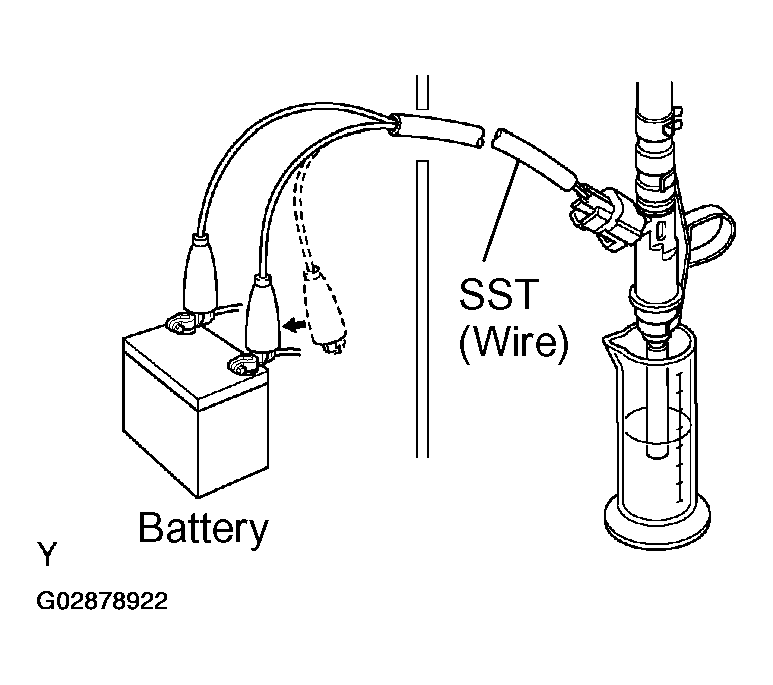 SST
(Wire)

Battery

Y

G02878922