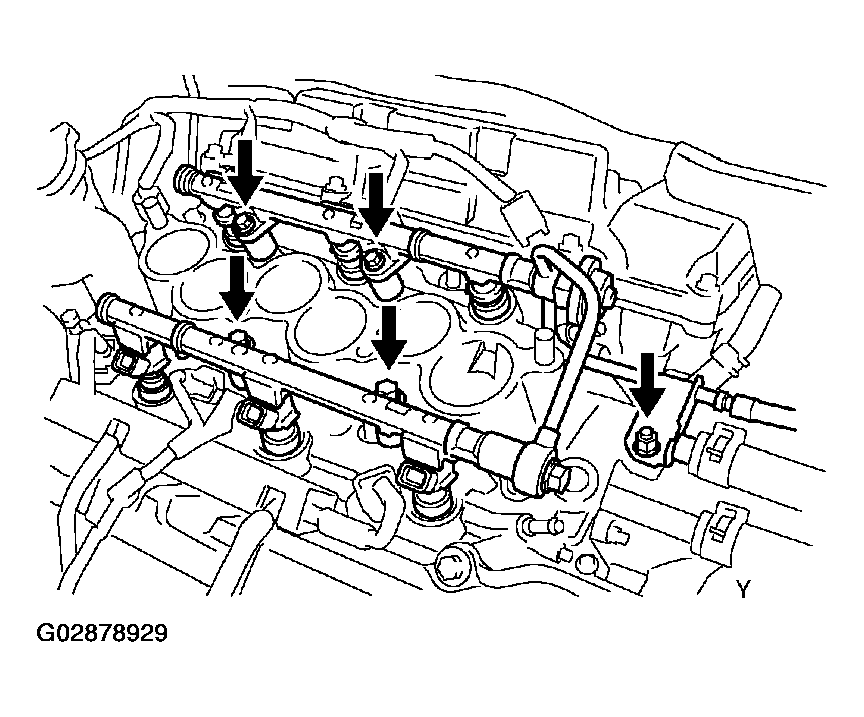 Y

G02878929