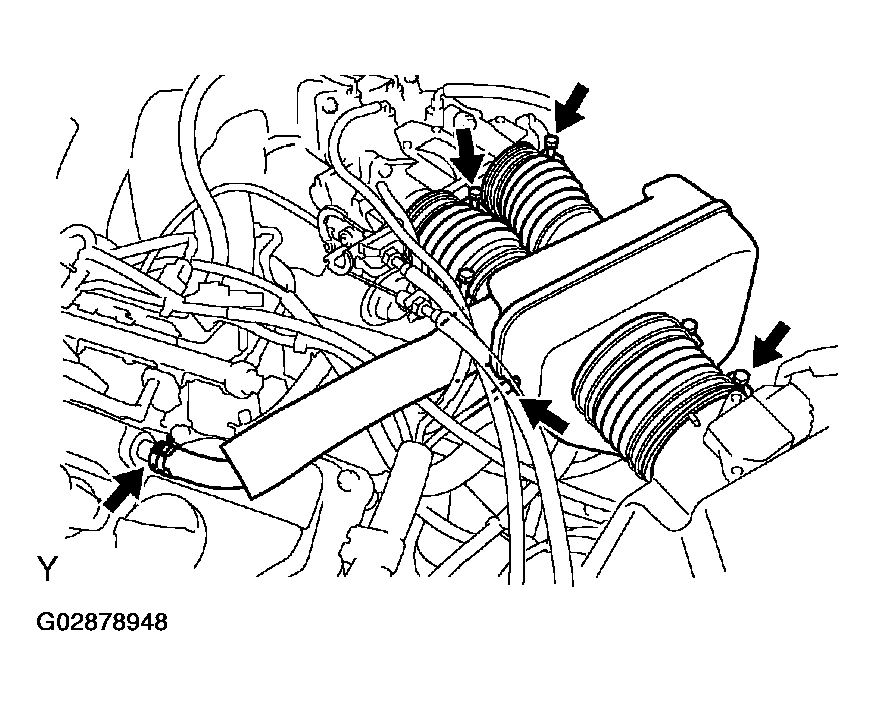 Y

G02878948