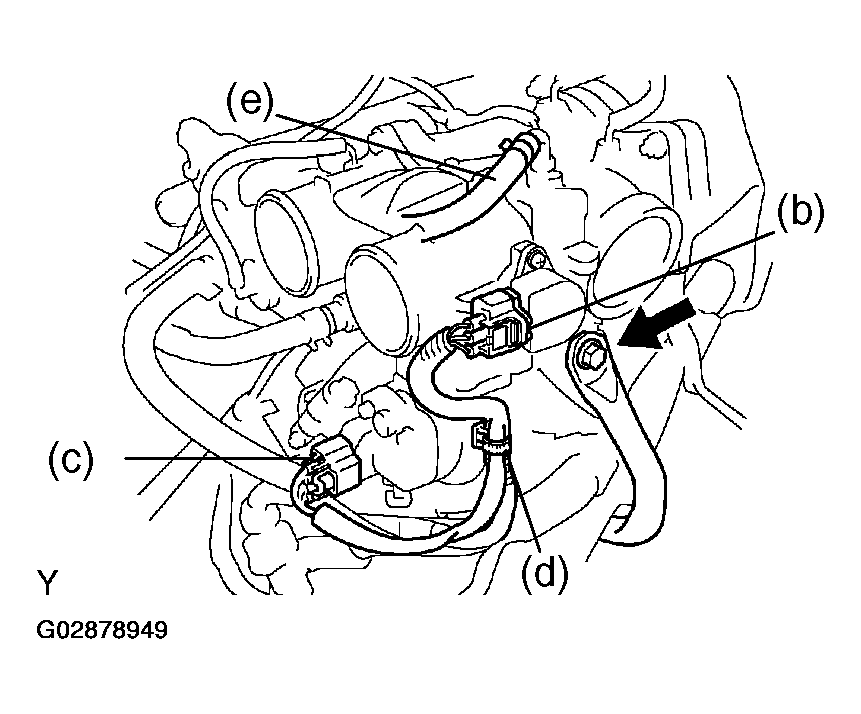 (e)
(b)
(c)
(d)
Y
G02878949