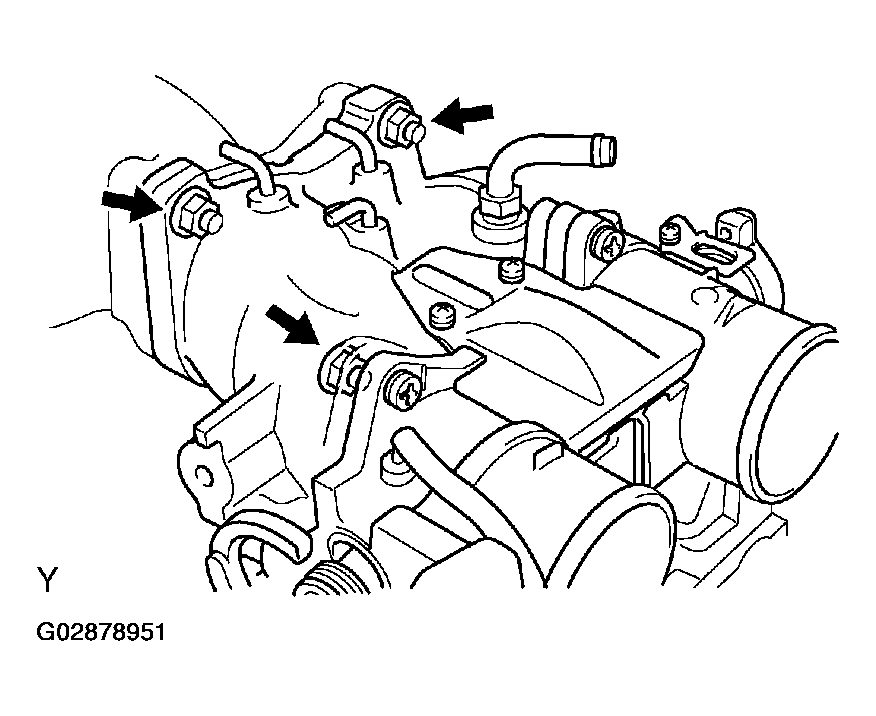 Y

G02878951