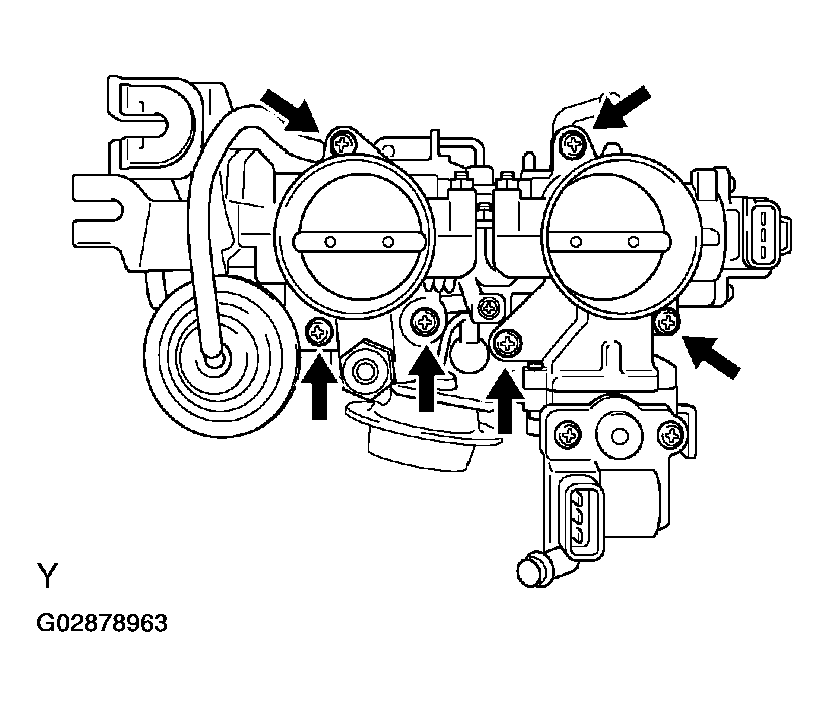 Y

G02878963