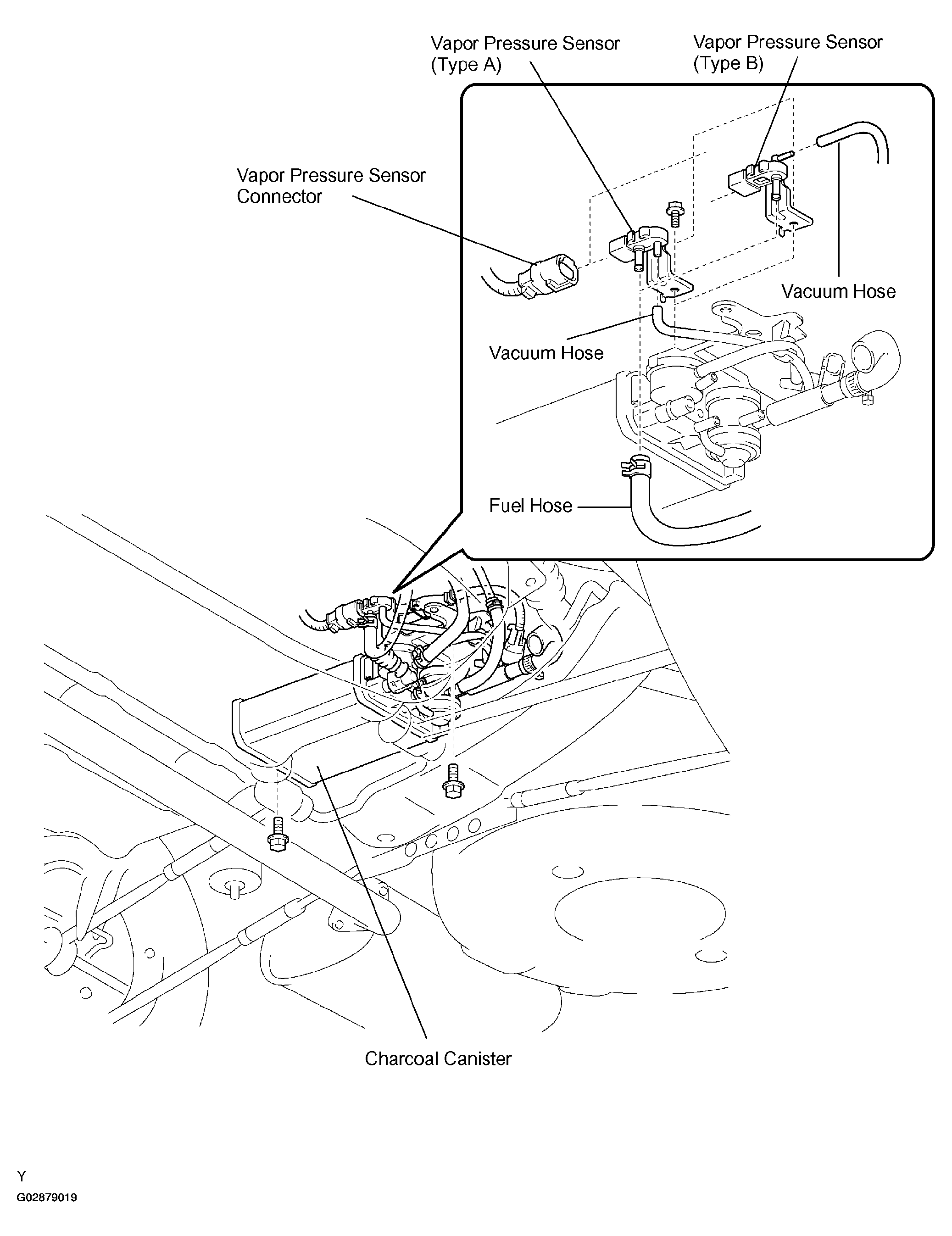 Vapor Pressure Sensor (Type A)

Vapor Pressure Sensor (Type B)

Vapor Pressure Sensor Connector

Vacuum Hose

Vacuum Hose

Fuel Hose

Charcoal Canister

Y

G02879019