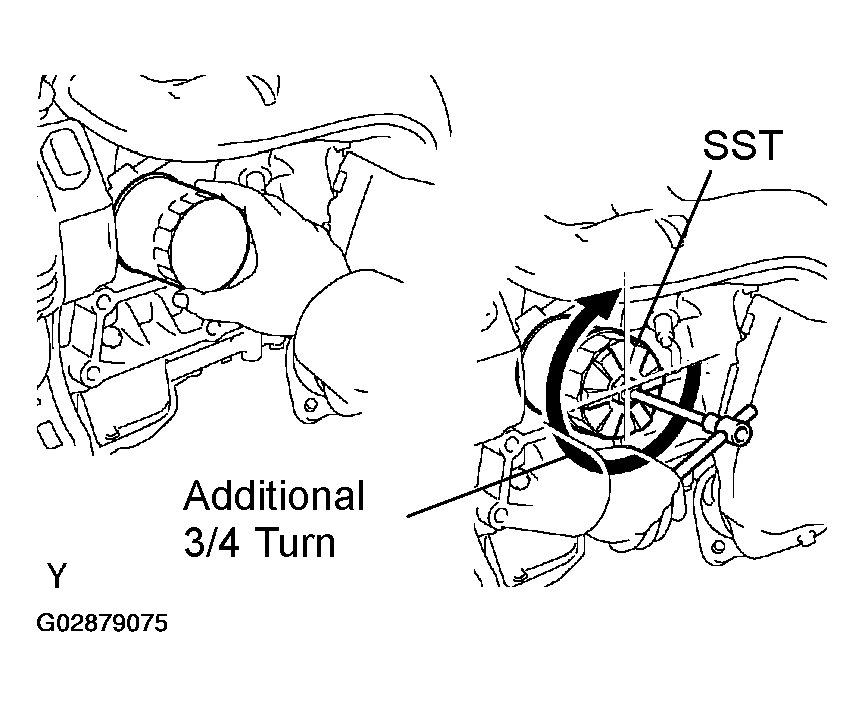 SST

Additional
3/4 Turn

Y

G02879075