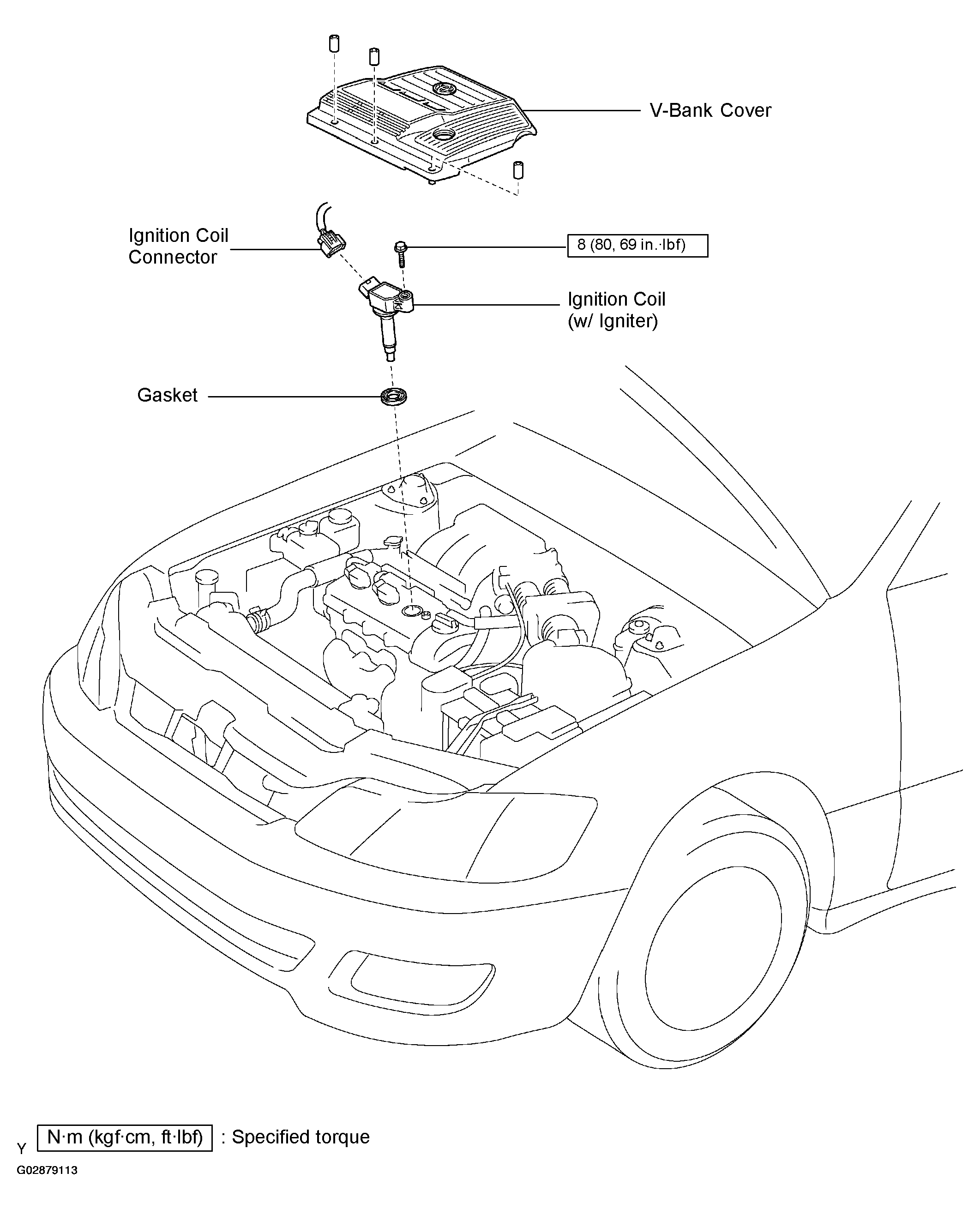 V-Bank Cover

Ignition Coil Connector

8 (80, 69 in.·lbf)

Ignition Coil (w/ Igniter)

Gasket

Y

N·m (kgf·cm, ft·lbf) : Specified torque

G02879113